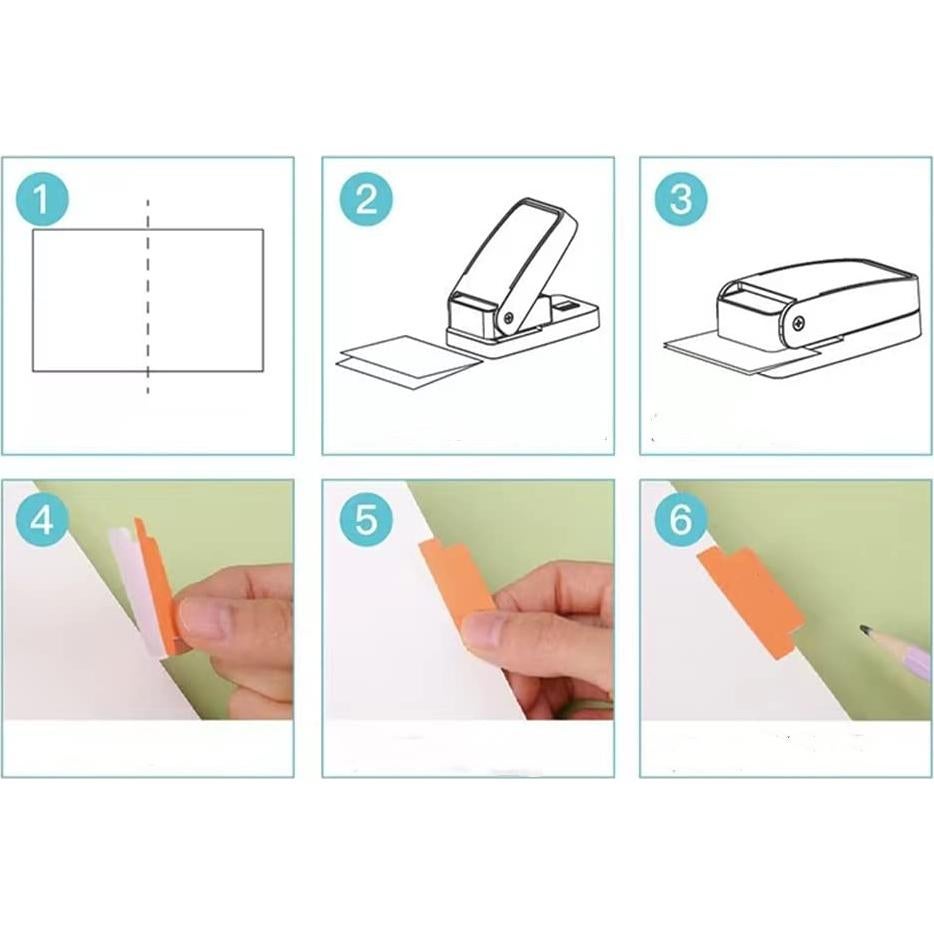 1

2

3

4

5

6