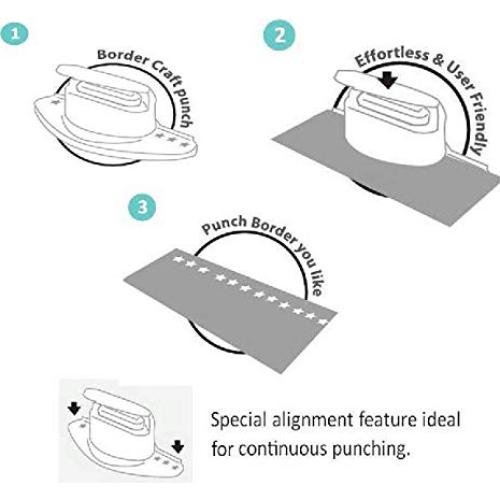 1

Border Craft punch

2

Effortless & User Friendly

3

Punch Border you like

Special alignment feature ideal for continuous punching.