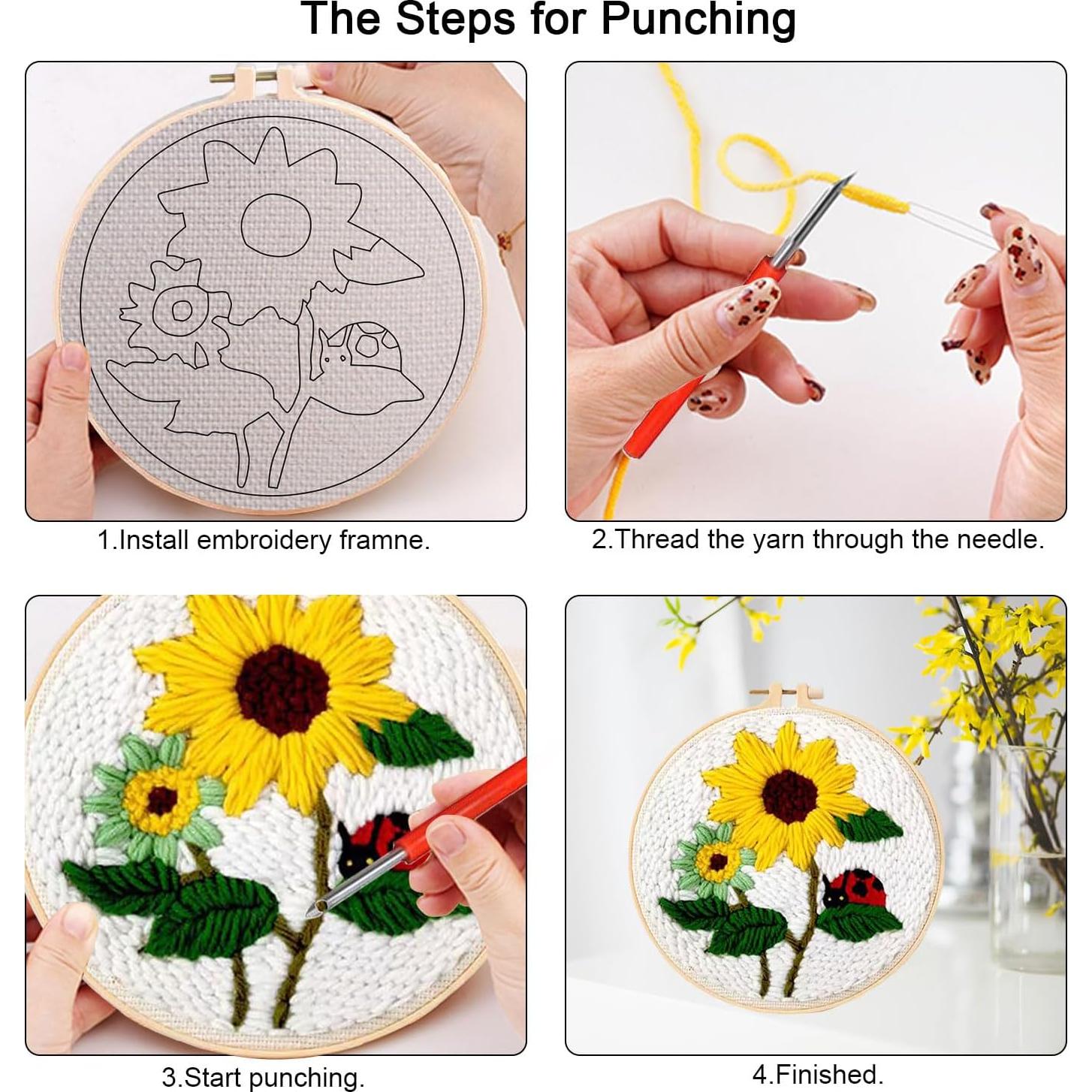 The Steps for Punching

1.Install embroidery framne.

2.Thread the yarn through the needle.

3.Start punching.

4.Finished.