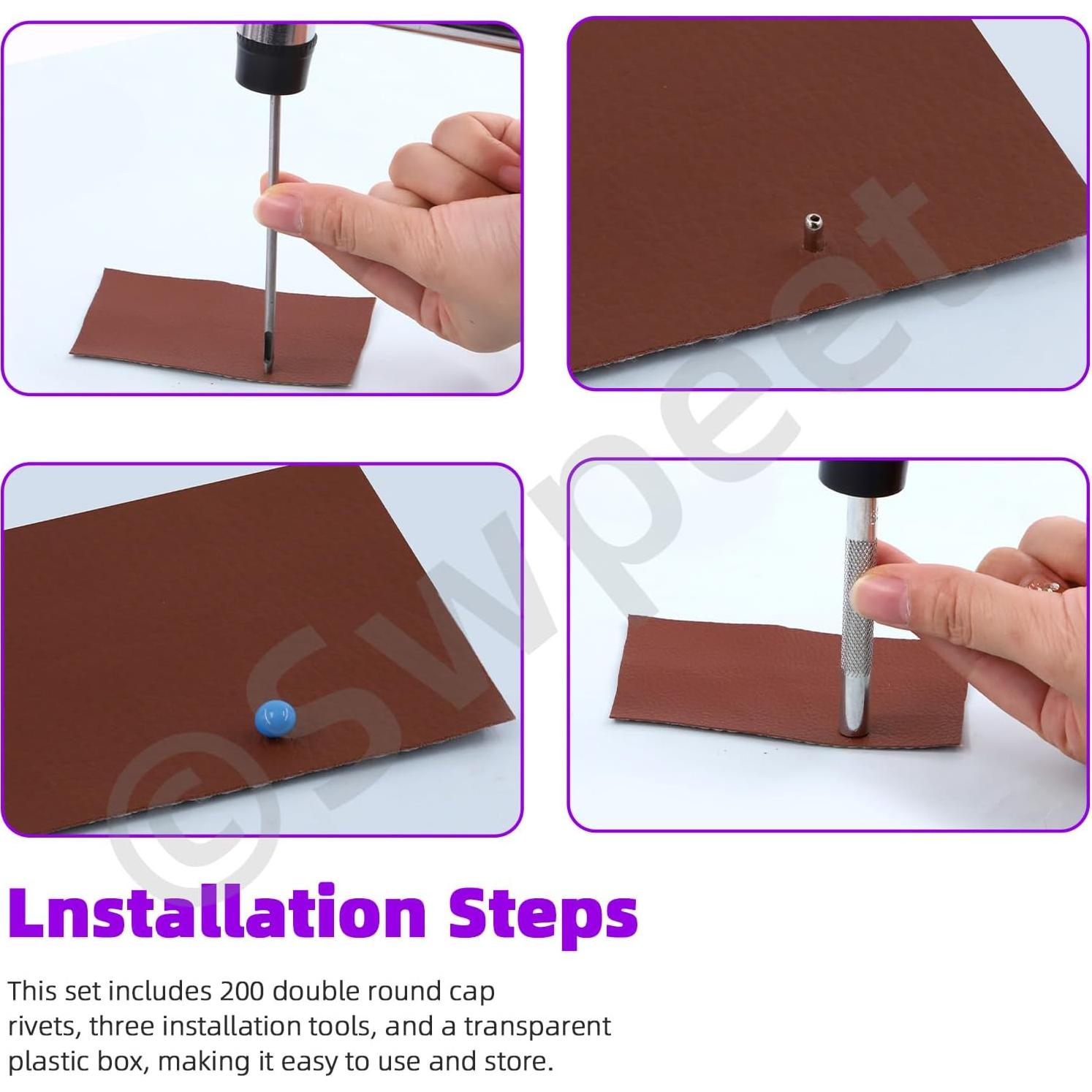 ©Swpeet

Lnstallation Steps

This set includes 200 double round cap rivets, three installation tools, and a transparent plastic box, making it easy to use and store.