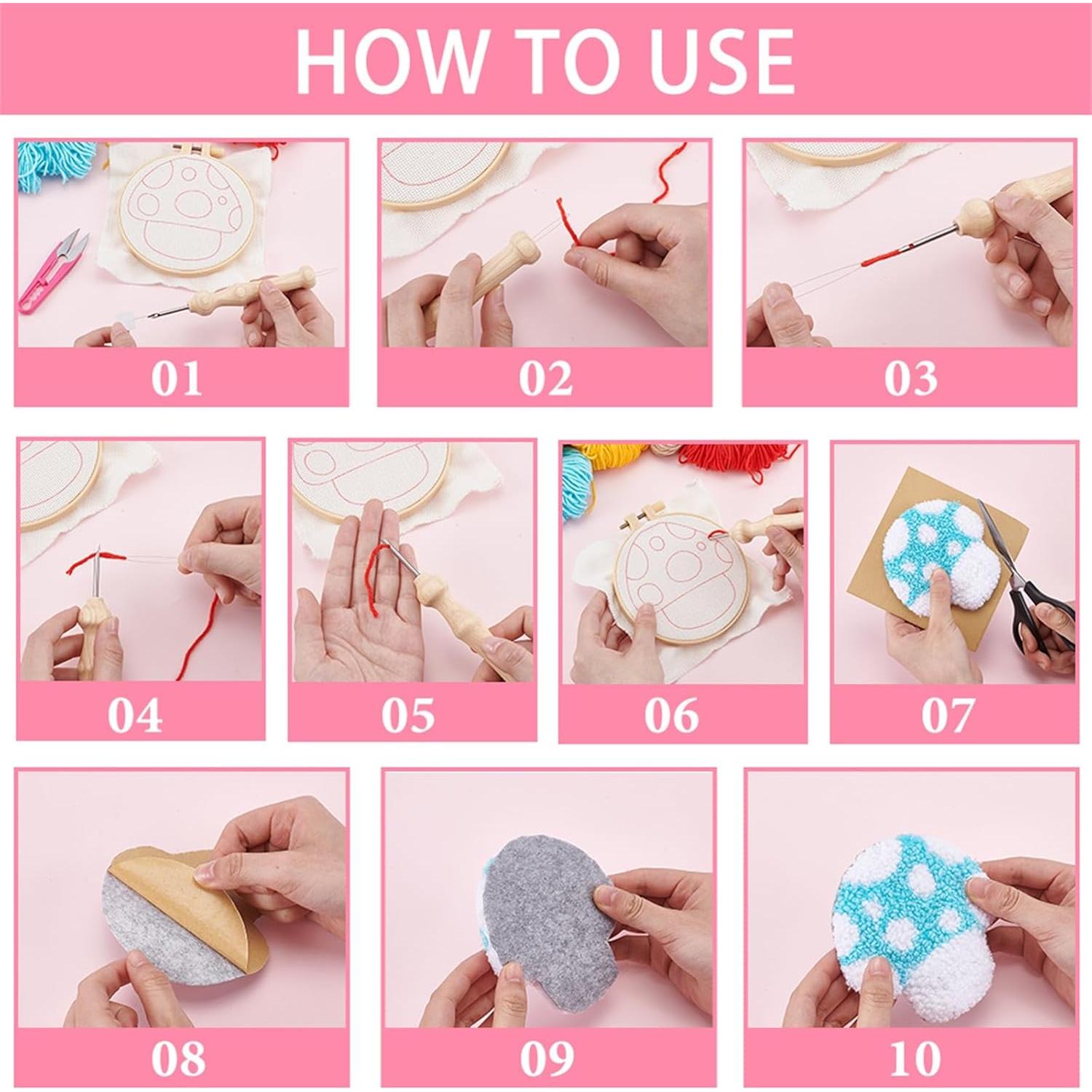 HOW TO USE

01

02

03

04

05

06

07

08

09

10