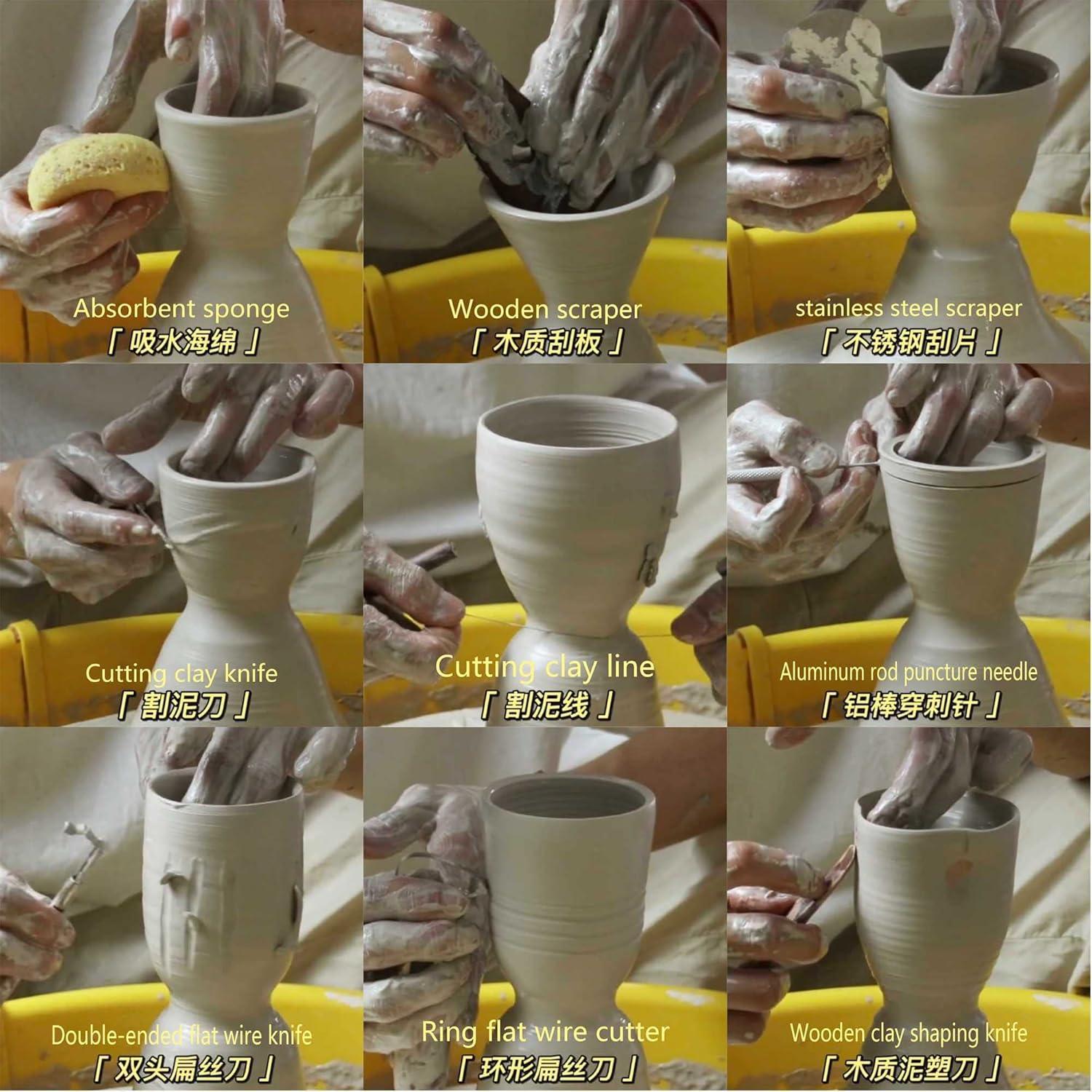 Absorbent sponge
「吸水海绵」

Wooden scraper
「木质刮板」

stainless steel scraper
「不锈钢刮片」

Cutting clay knife
「割泥刀」

Cutting clay line
「割泥线」

Aluminum rod puncture needle
「铝棒穿刺针」

Double-ended flat wire knife
「双头扁丝刀」

Ring flat wire cutter
「环形扁丝刀」

Wooden clay shaping knife
「木质泥塑刀」