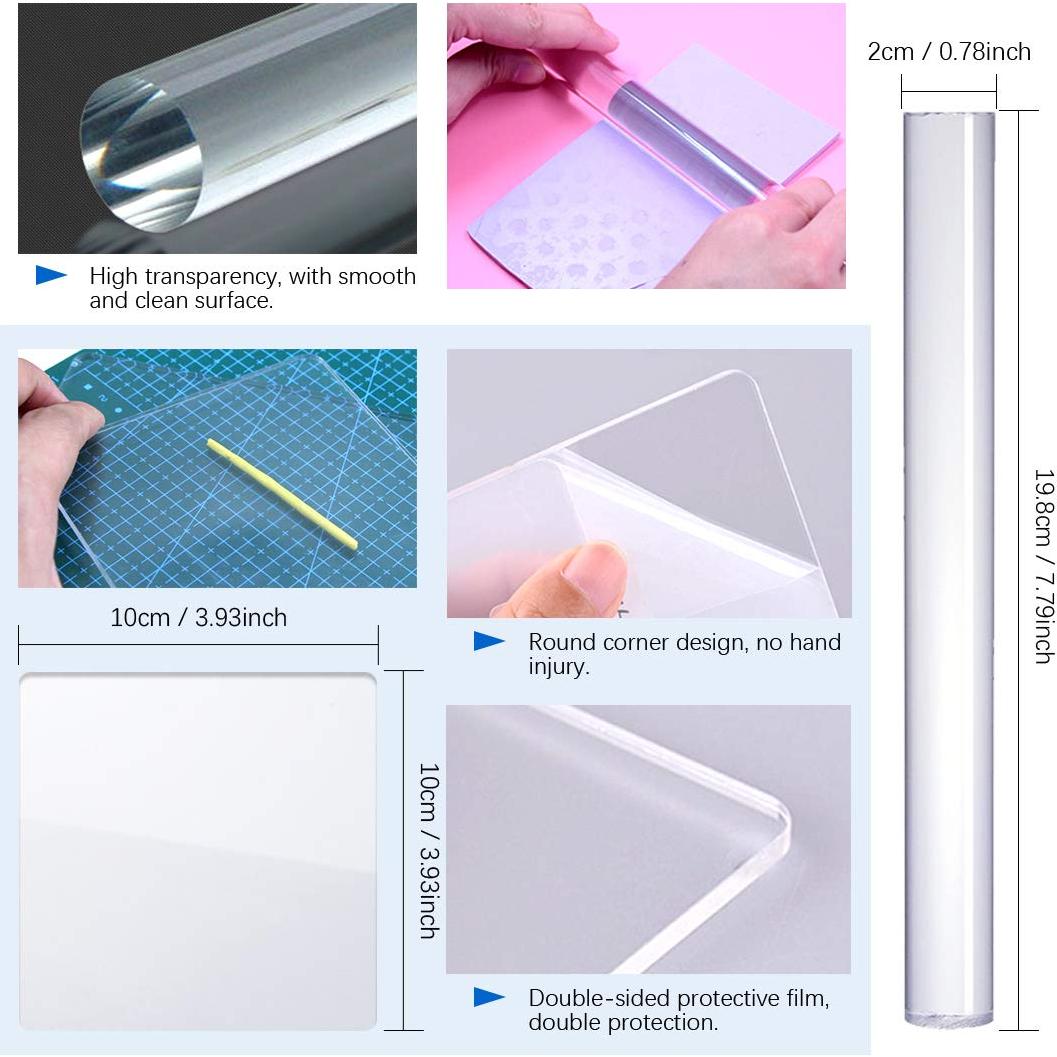 High transparency, with smooth and clean surface.

2cm / 0.78inch

19.8cm / 7.79inch

10cm / 3.93inch

10cm / 3.93inch

Round corner design, no hand injury.

Double-sided protective film, double protection.