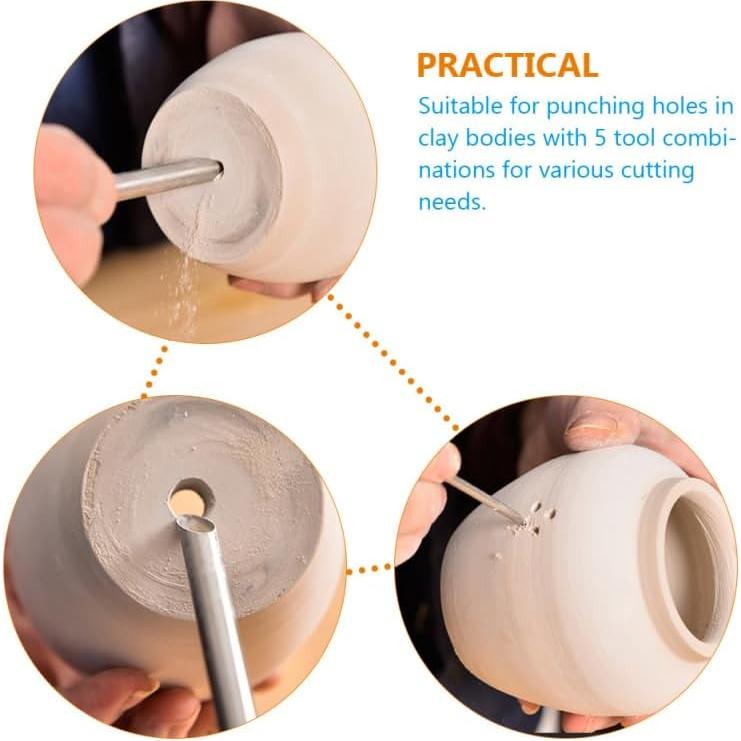 PRACTICAL

Suitable for punching holes in clay bodies with 5 tool combinations for various cutting needs.