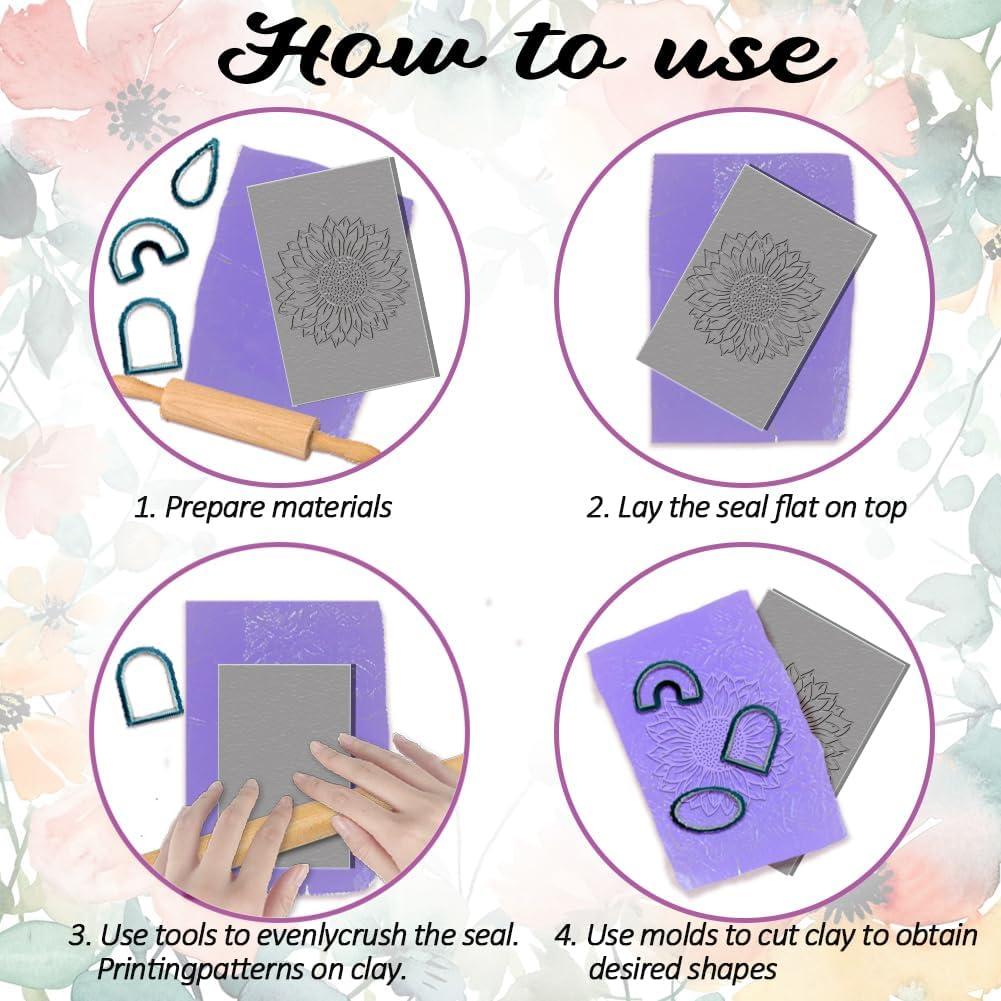 How to use

1. Prepare materials

2. Lay the seal flat on top

3. Use tools to evenlycrush the seal. Printingpatterns on clay.

4. Use molds to cut clay to obtain desired shapes