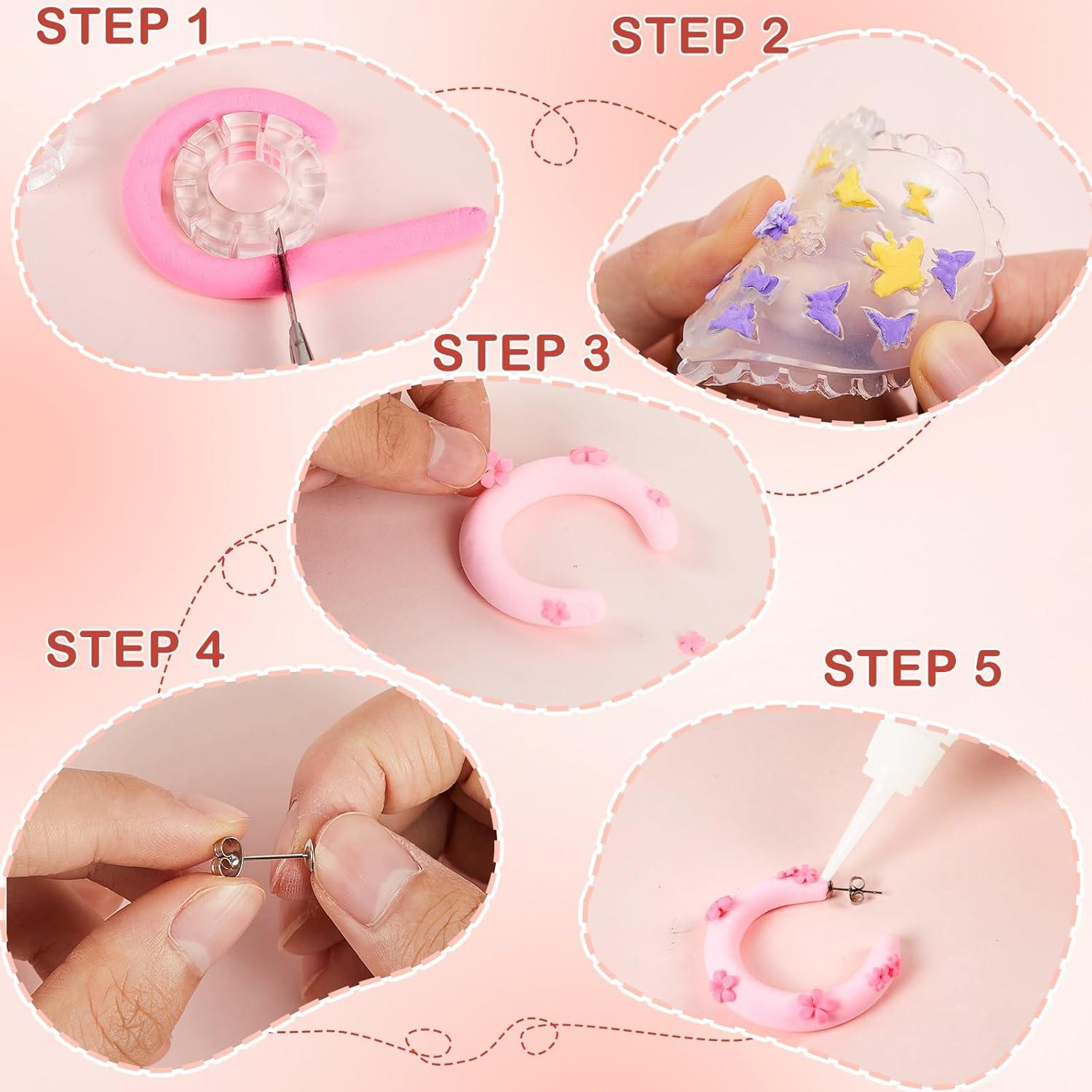 STEP 1

STEP 2

STEP 3

STEP 4

STEP 5