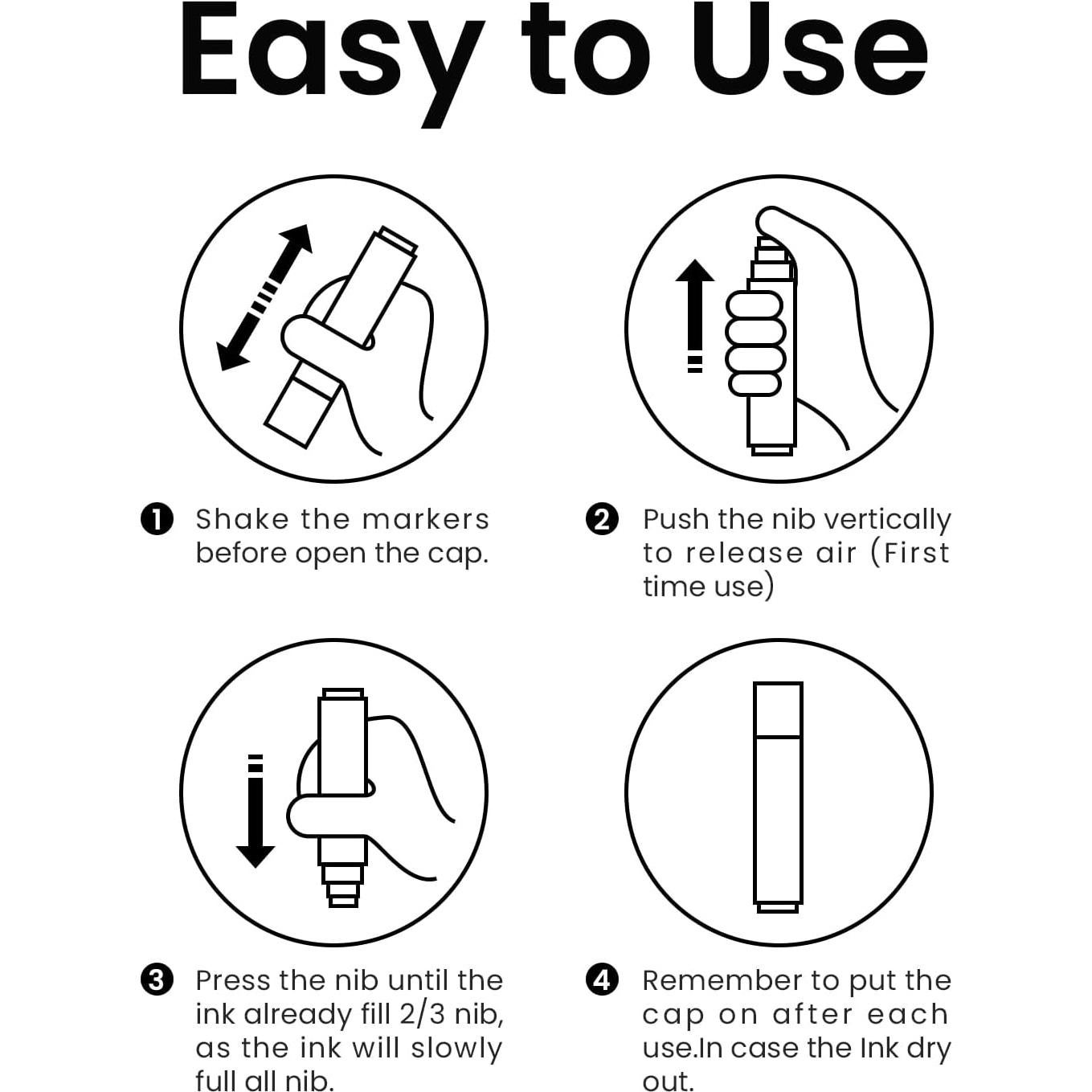 Easy to Use

1 Shake the markers before open the cap.

2 Push the nib vertically to release air (First time use)

3 Press the nib until the ink already fill 2/3 nib, as the ink will slowly full all nib.

4 Remember to put the cap on after each use.In case the Ink dry out.