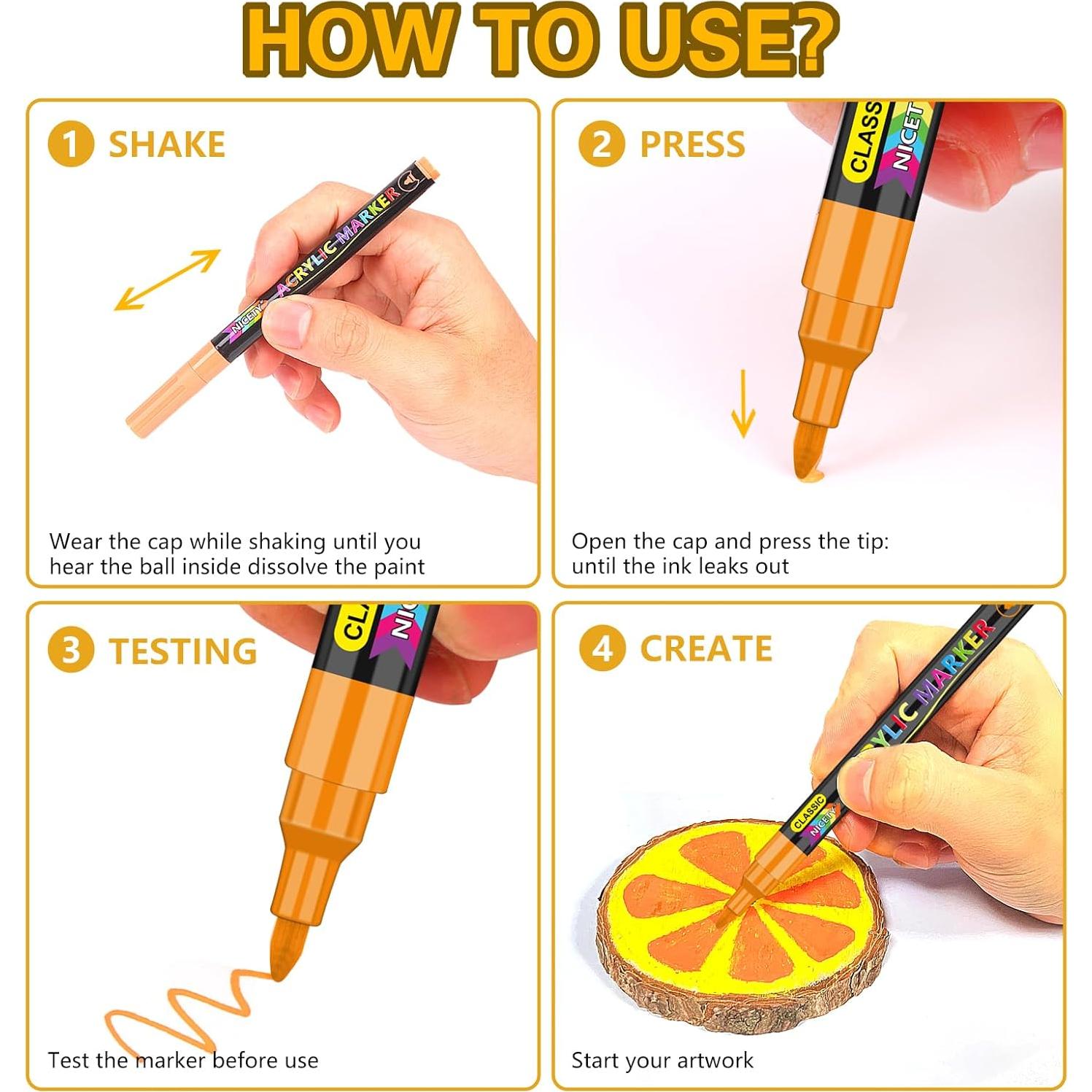 HOW TO USE?

1 SHAKE

NICETY ACRYLIC MARKER

Wear the cap while shaking until you hear the ball inside dissolve the paint

2 PRESS

CLASS NICET

Open the cap and press the tip: until the ink leaks out

3 TESTING

CLA NIC

Test the marker before use

4 CREATE

CLASSIC NICETY YLIC MARKER

Start your artwork