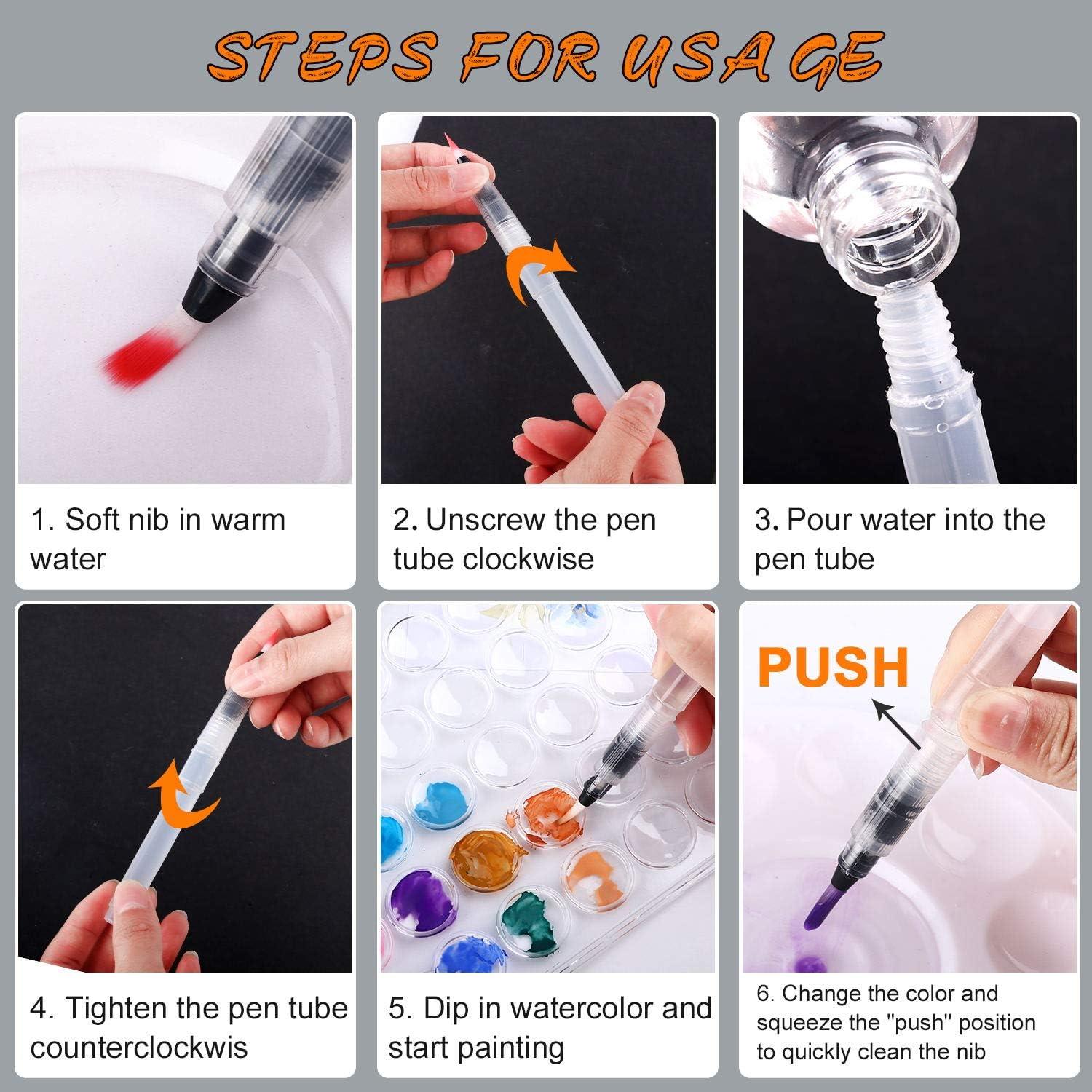 STEPS FOR USA GE

1. Soft nib in warm water

2. Unscrew the pen tube clockwise

3. Pour water into the pen tube

4. Tighten the pen tube counterclockwis

5. Dip in watercolor and start painting

PUSH

6. Change the color and squeeze the "push" position to quickly clean the nib