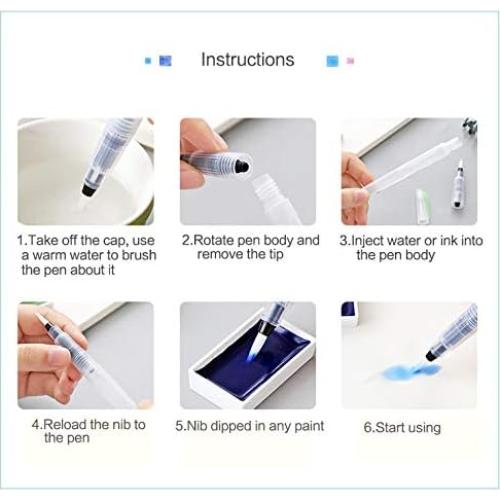 Instructions

1.Take off the cap, use a warm water to brush the pen about it

2.Rotate pen body and remove the tip

3.Inject water or ink into the pen body

4.Reload the nib to the pen

5.Nib dipped in any paint

6.Start using