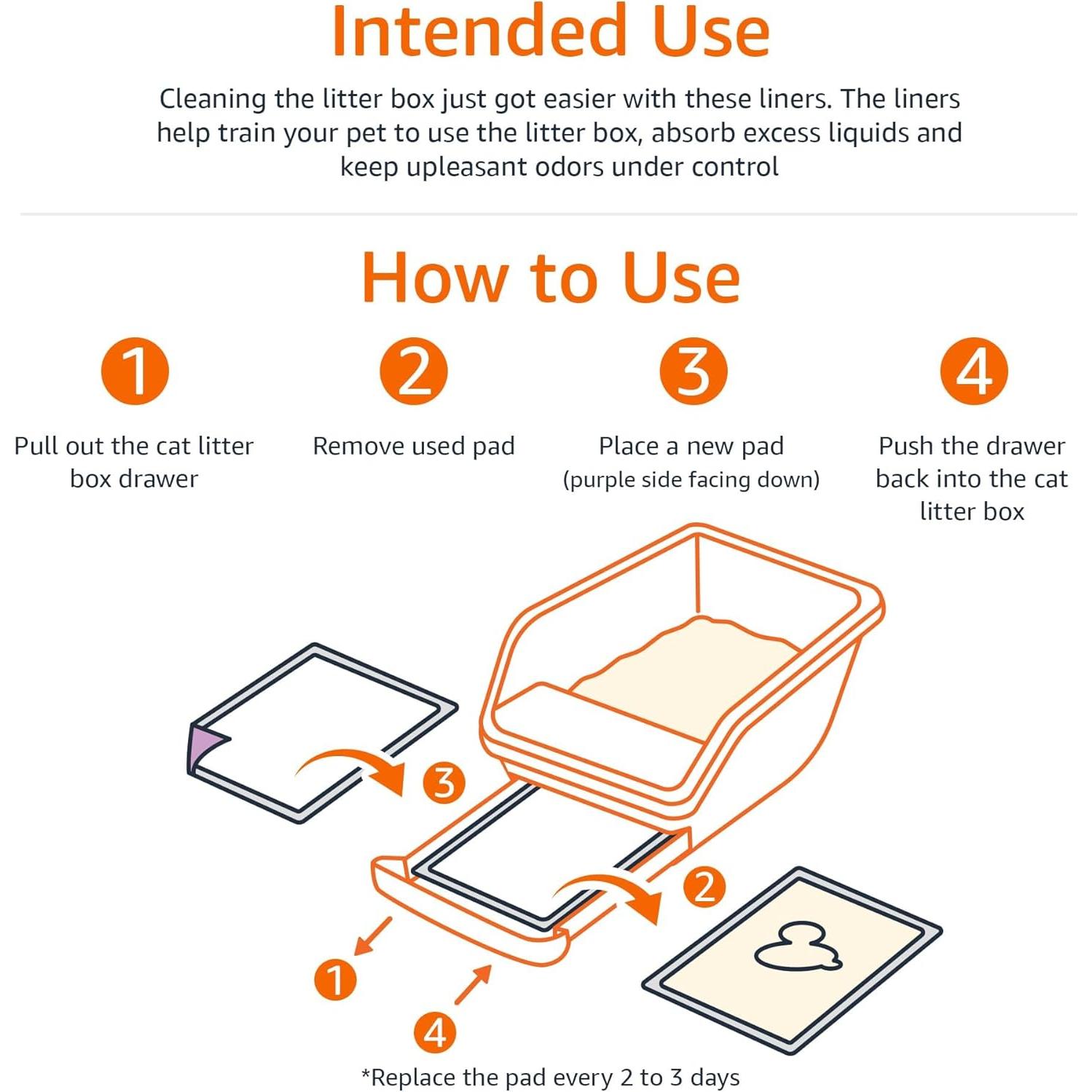 Intended Use

Cleaning the litter box just got easier with these liners. The liners help train your pet to use the litter box, absorb excess liquids and keep upleasant odors under control

How to Use

1
Pull out the cat litter box drawer

2
Remove used pad

3
Place a new pad (purple side facing down)

4
Push the drawer back into the cat litter box

3
2
1
4

*Replace the pad every 2 to 3 days