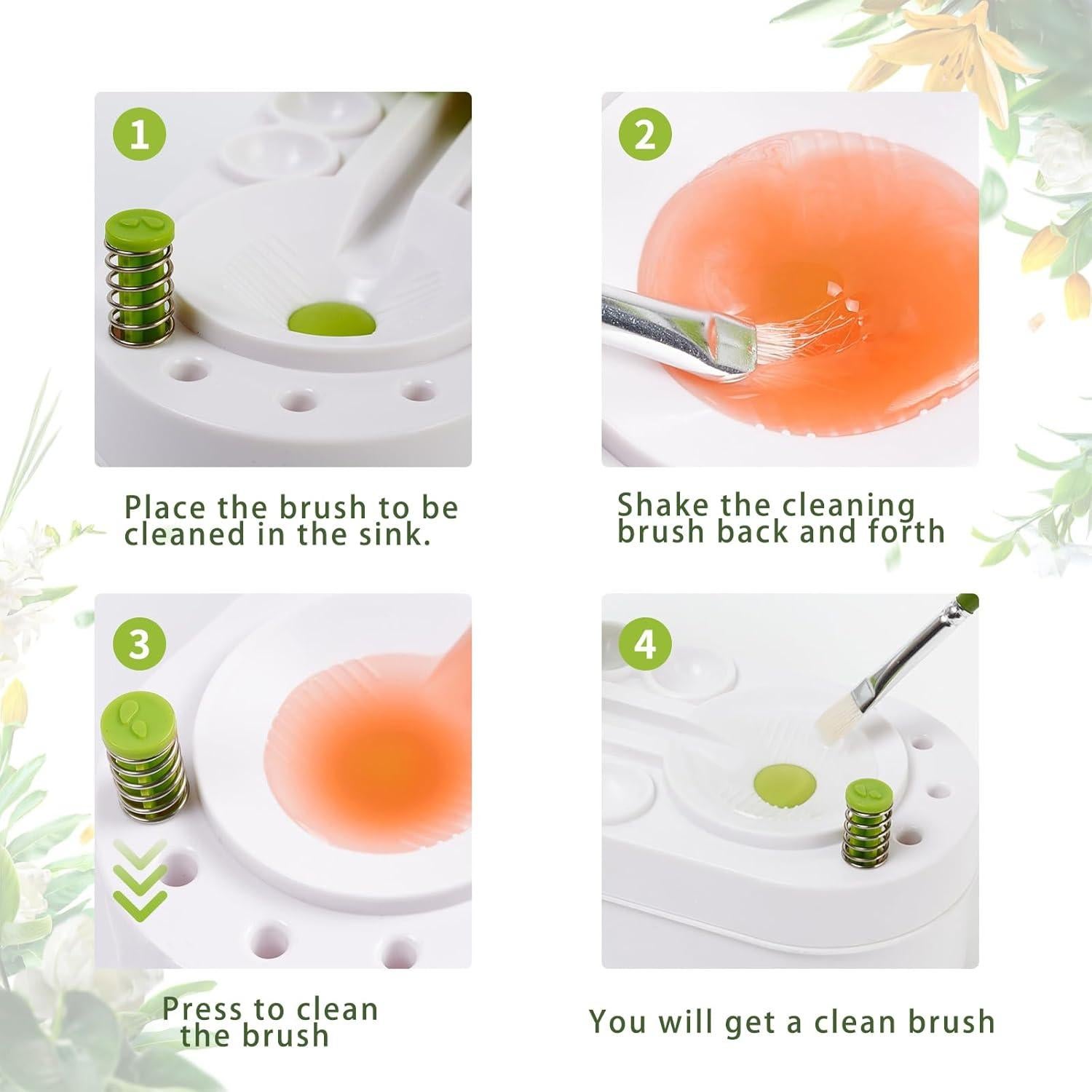 1

Place the brush to be cleaned in the sink.

2

Shake the cleaning brush back and forth

3

Press to clean the brush

4

You will get a clean brush