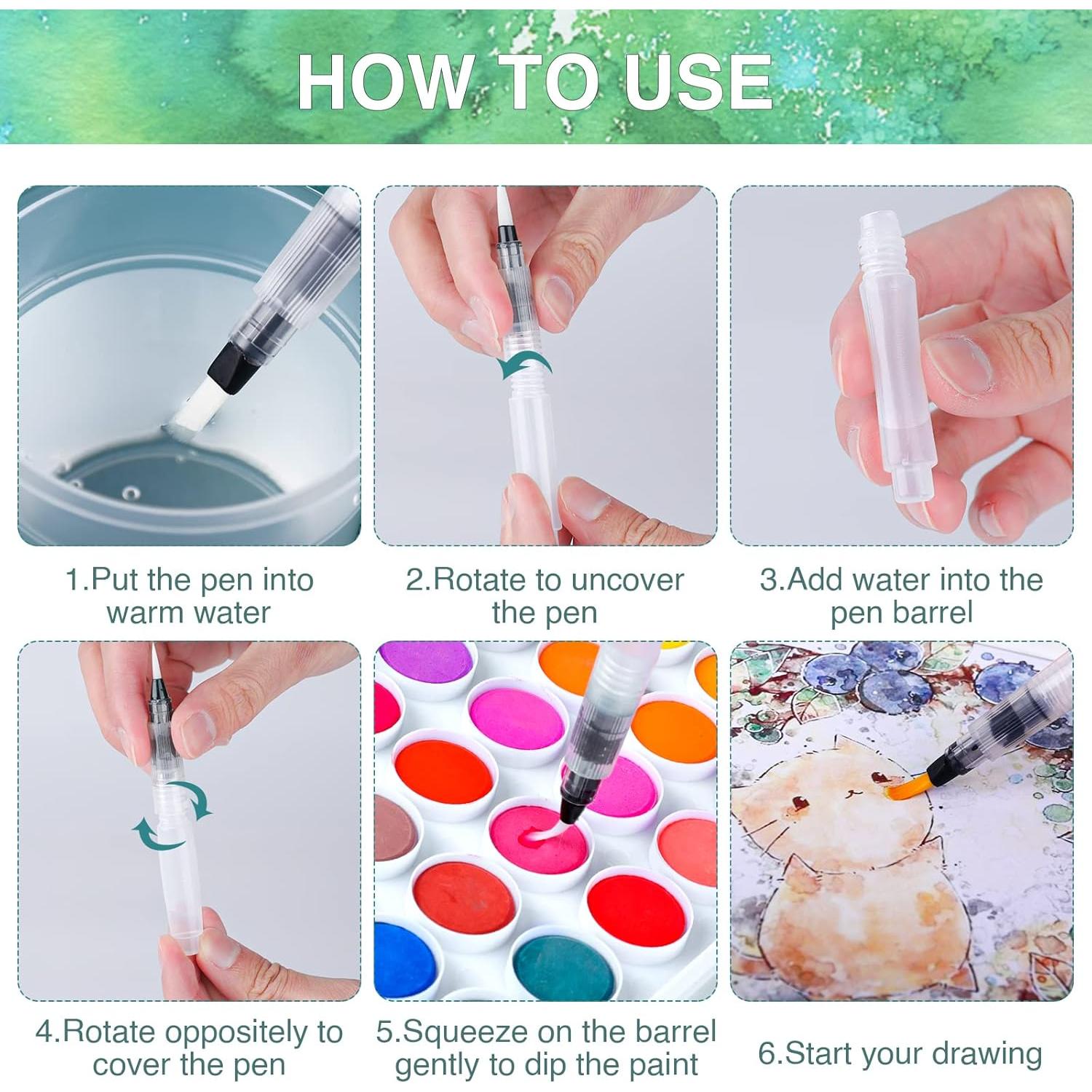 HOW TO USE

1.Put the pen into warm water

2.Rotate to uncover the pen

3.Add water into the pen barrel

4.Rotate oppositely to cover the pen

5.Squeeze on the barrel gently to dip the paint

6.Start your drawing