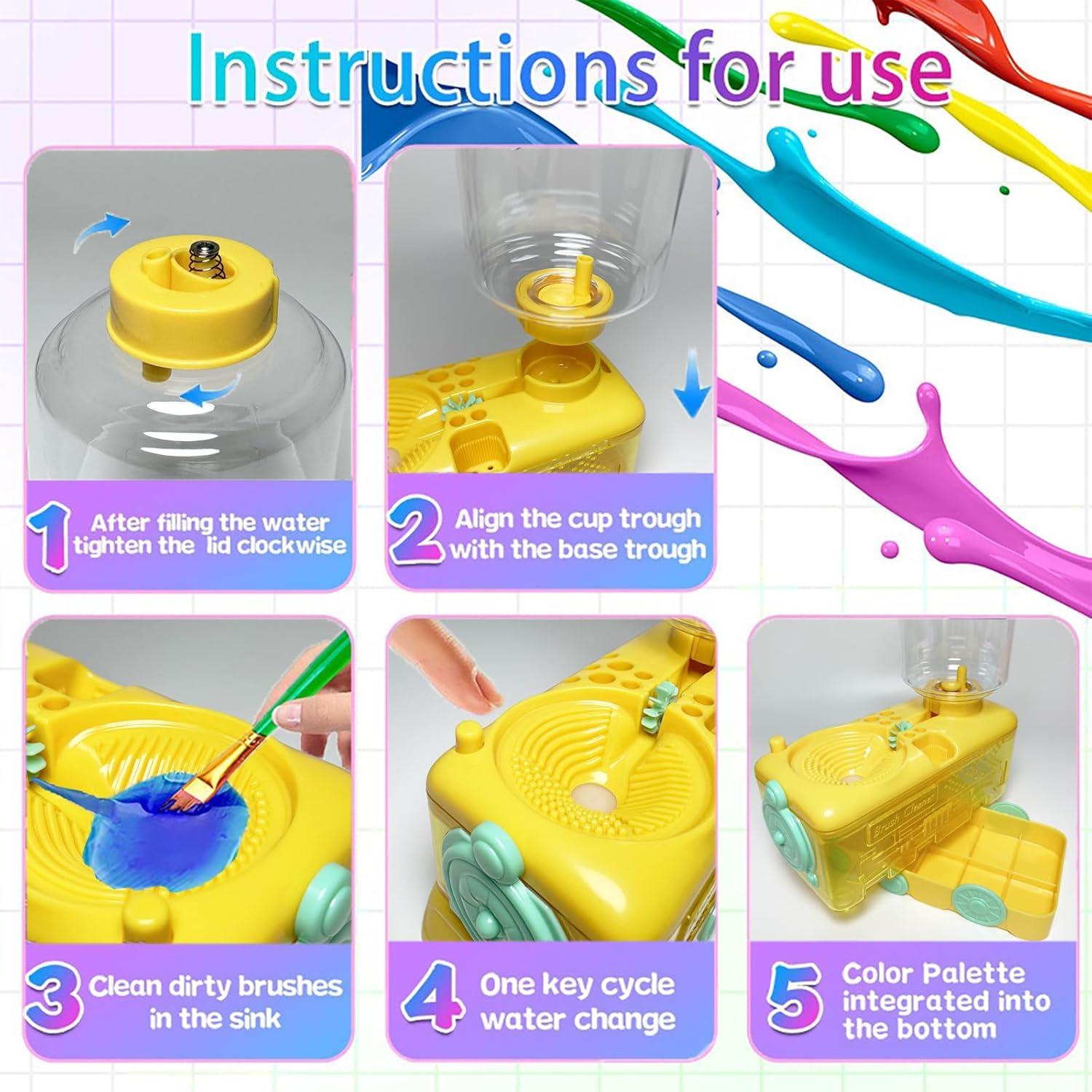 Instructions for use

1 After filling the water tighten the lid clockwise

2 Align the cup trough with the base trough

3 Clean dirty brushes in the sink

4 One key cycle water change

Brush Cleaner

5 Color Palette integrated into the bottom