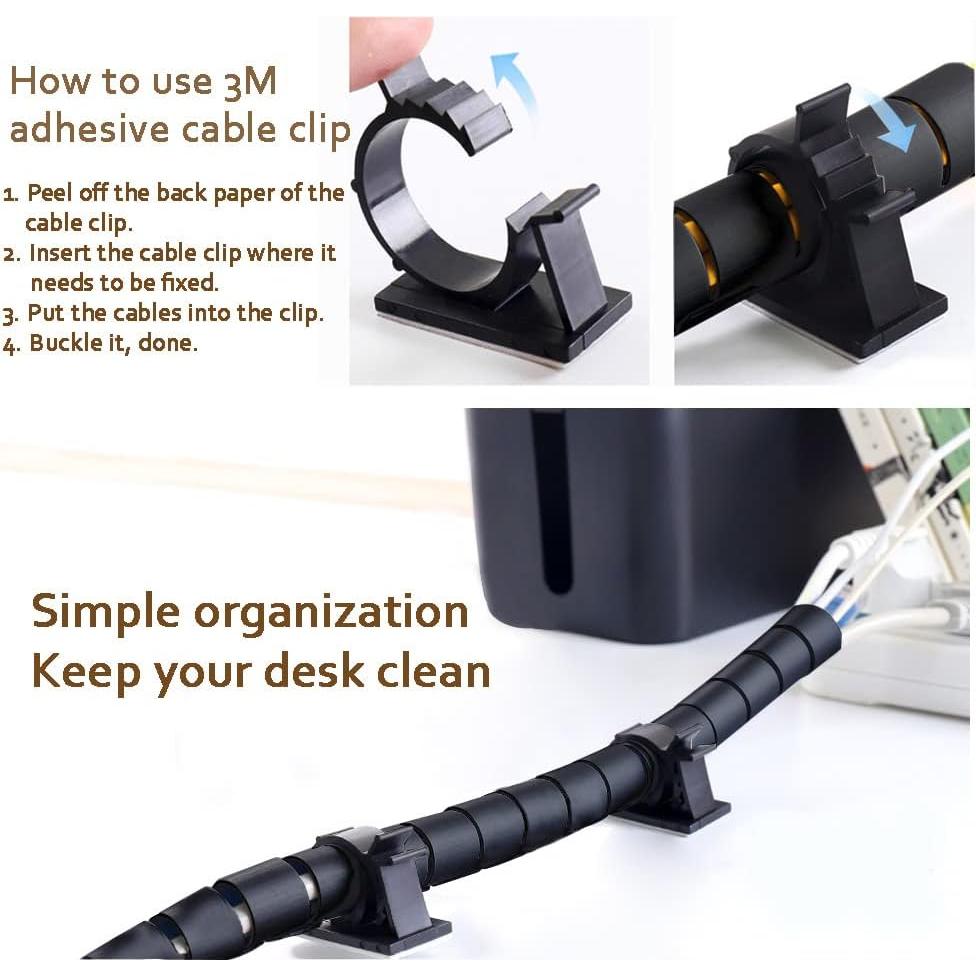 How to use 3M adhesive cable clip

1. Peel off the back paper of the cable clip.
2. Insert the cable clip where it needs to be fixed.
3. Put the cables into the clip.
4. Buckle it, done.

Simple organization
Keep your desk clean