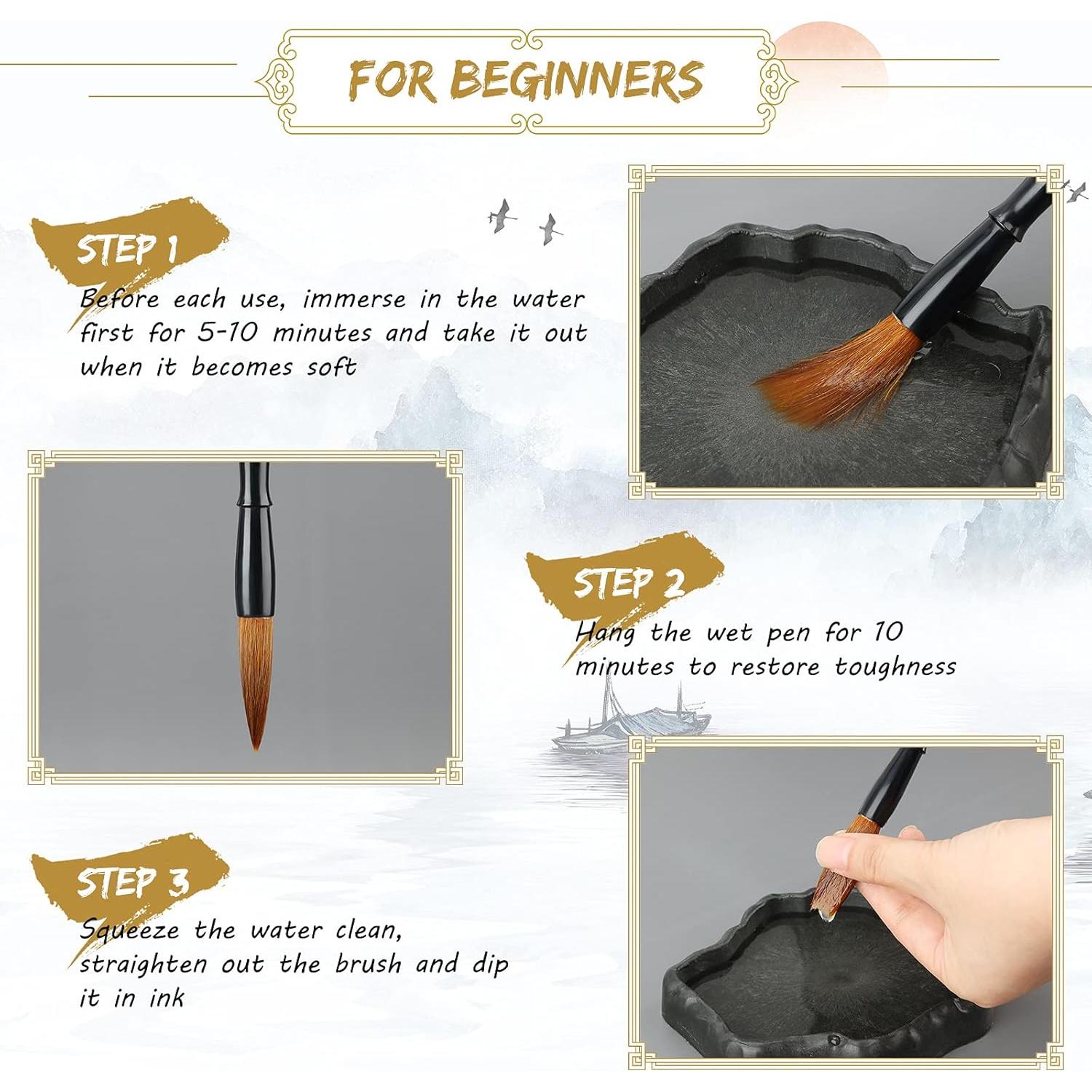 FOR BEGINNERS

STEP 1
Before each use, immerse in the water first for 5-10 minutes and take it out when it becomes soft

STEP 2
Hang the wet pen for 10 minutes to restore toughness

STEP 3
Squeeze the water clean, straighten out the brush and dip it in ink