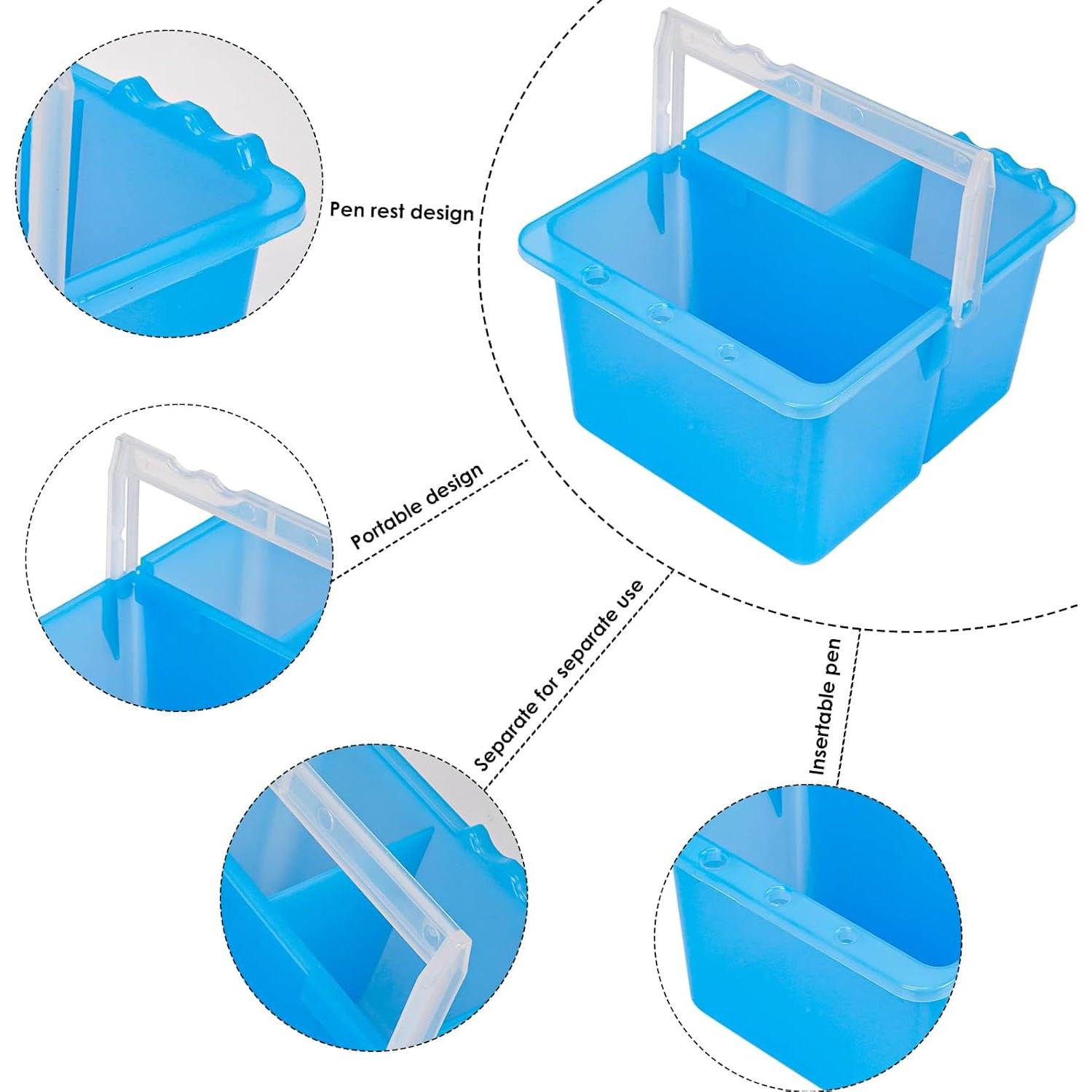 Pen rest design

Portable design

Separate for separate use

Insertable pen