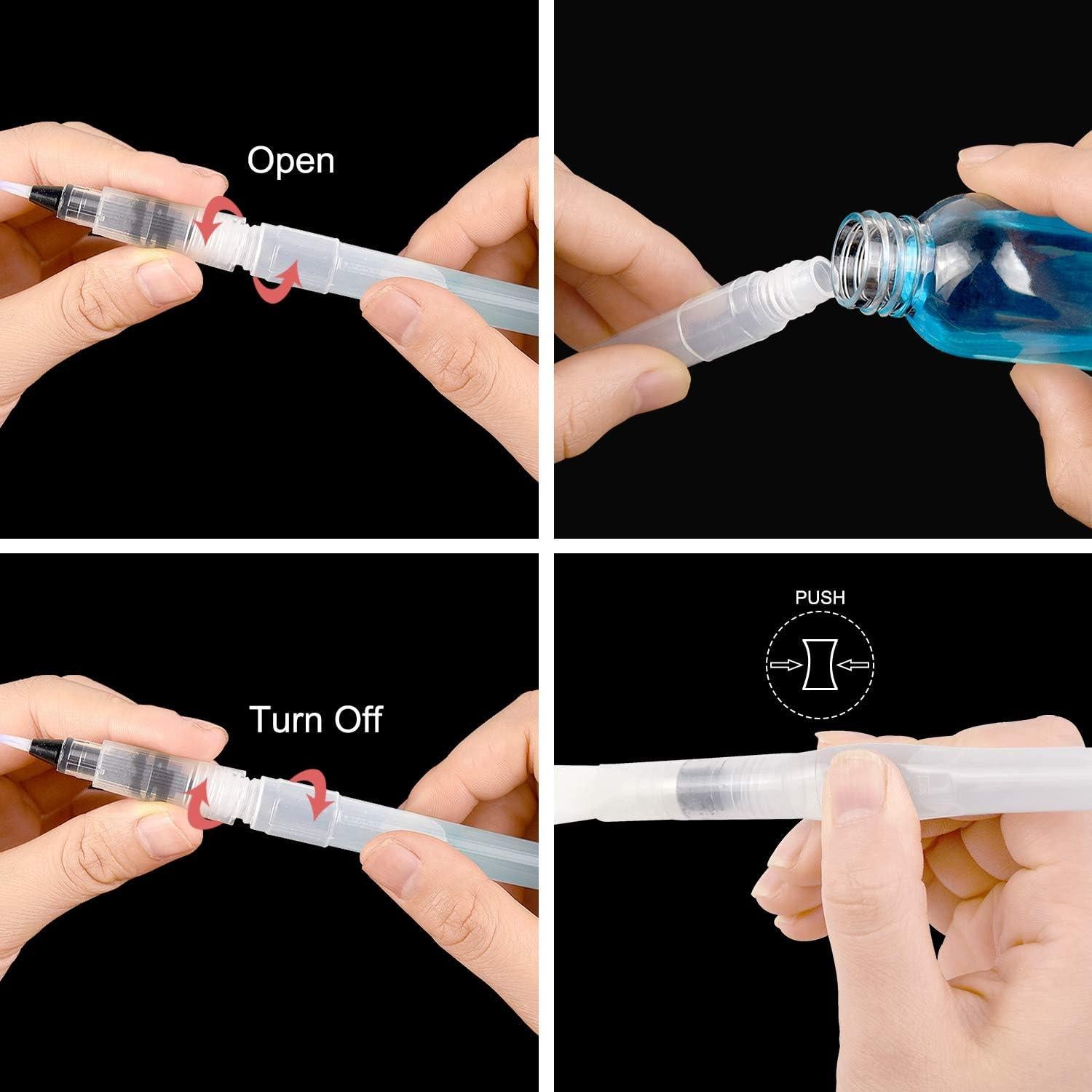 Open

Turn Off

PUSH