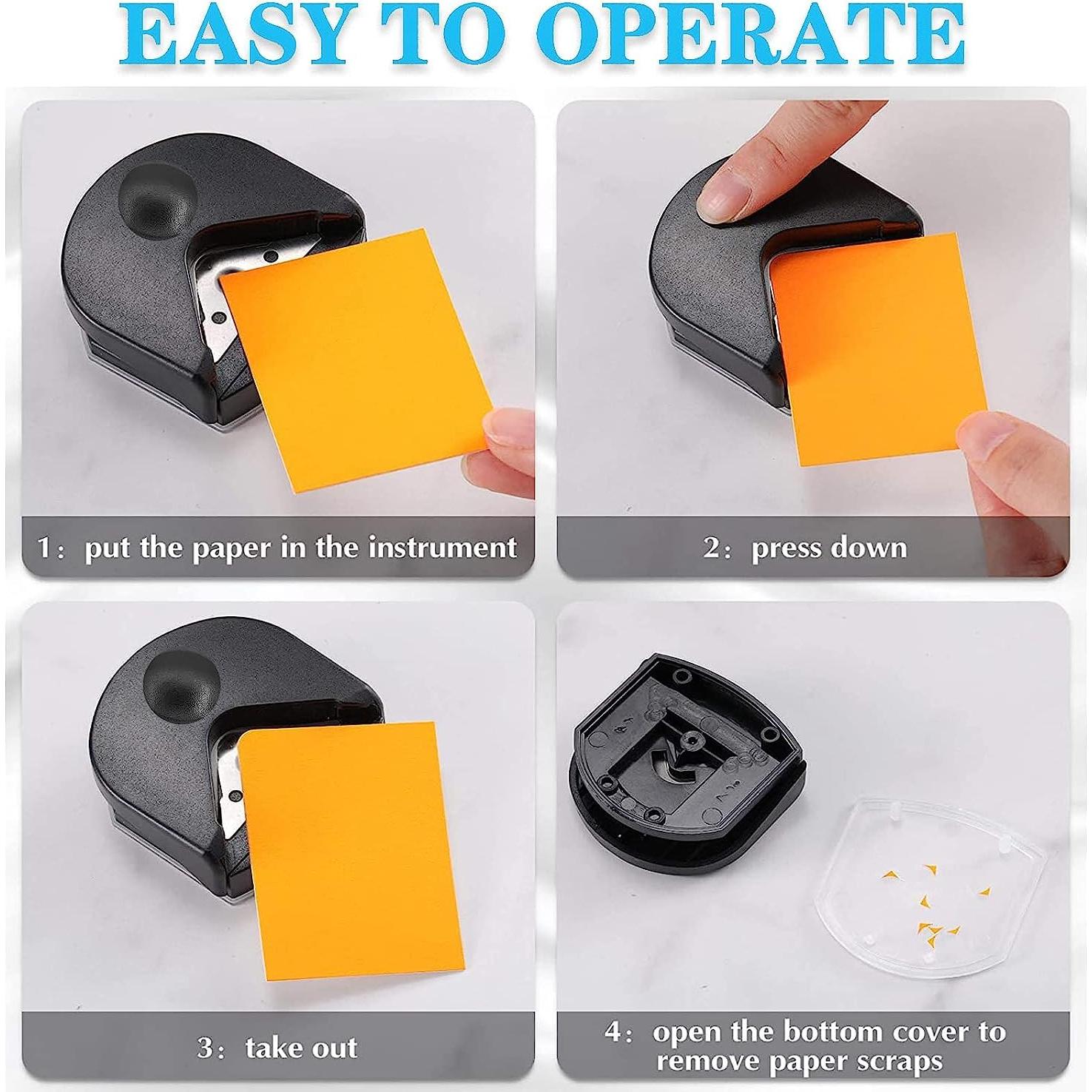 EASY TO OPERATE

1： put the paper in the instrument

2： press down

3： take out

4： open the bottom cover to remove paper scraps