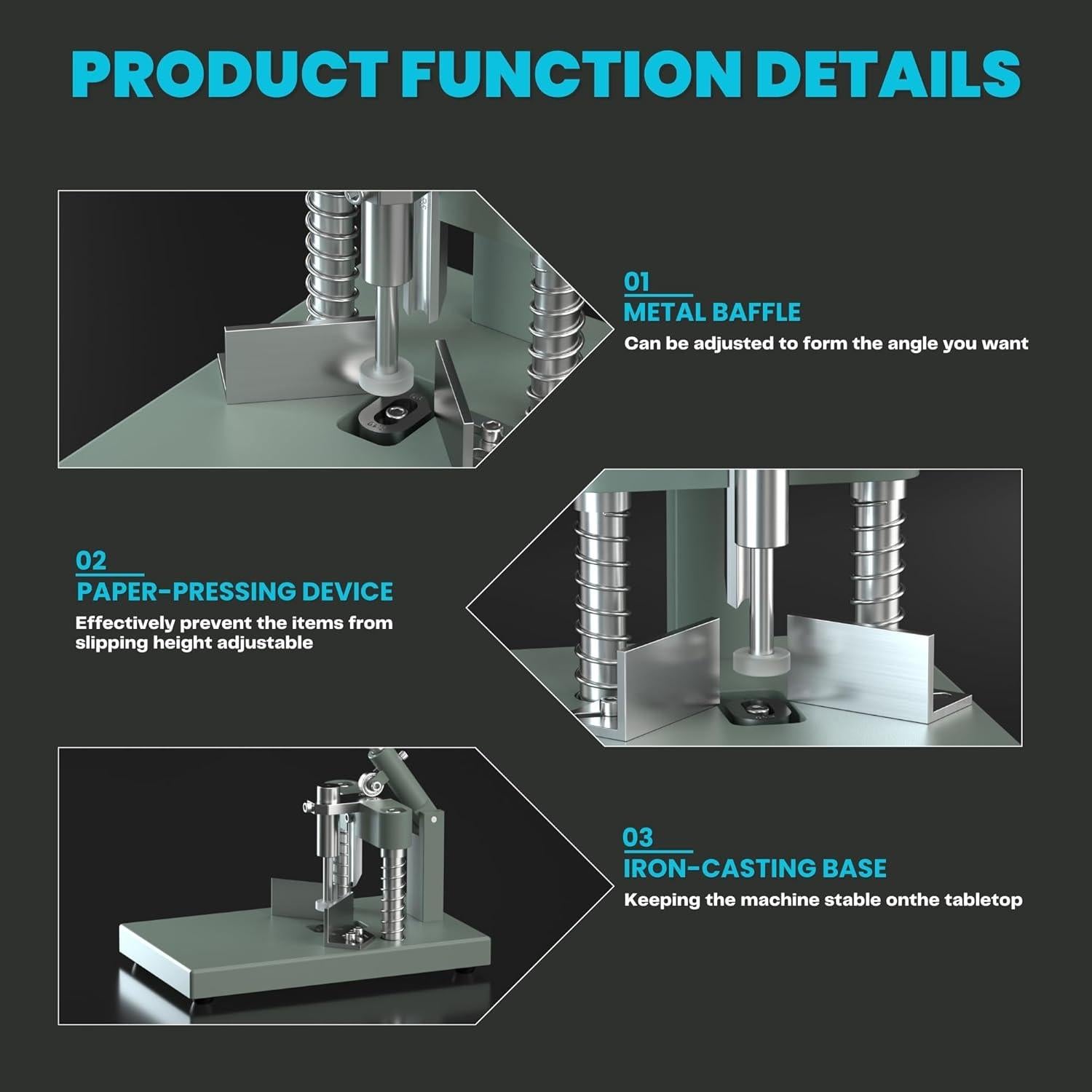 PRODUCT FUNCTION DETAILS

01
METAL BAFFLE
Can be adjusted to form the angle you want

02
PAPER-PRESSING DEVICE
Effectively prevent the items from slipping height adjustable

03
IRON-CASTING BASE
Keeping the machine stable onthe tabletop