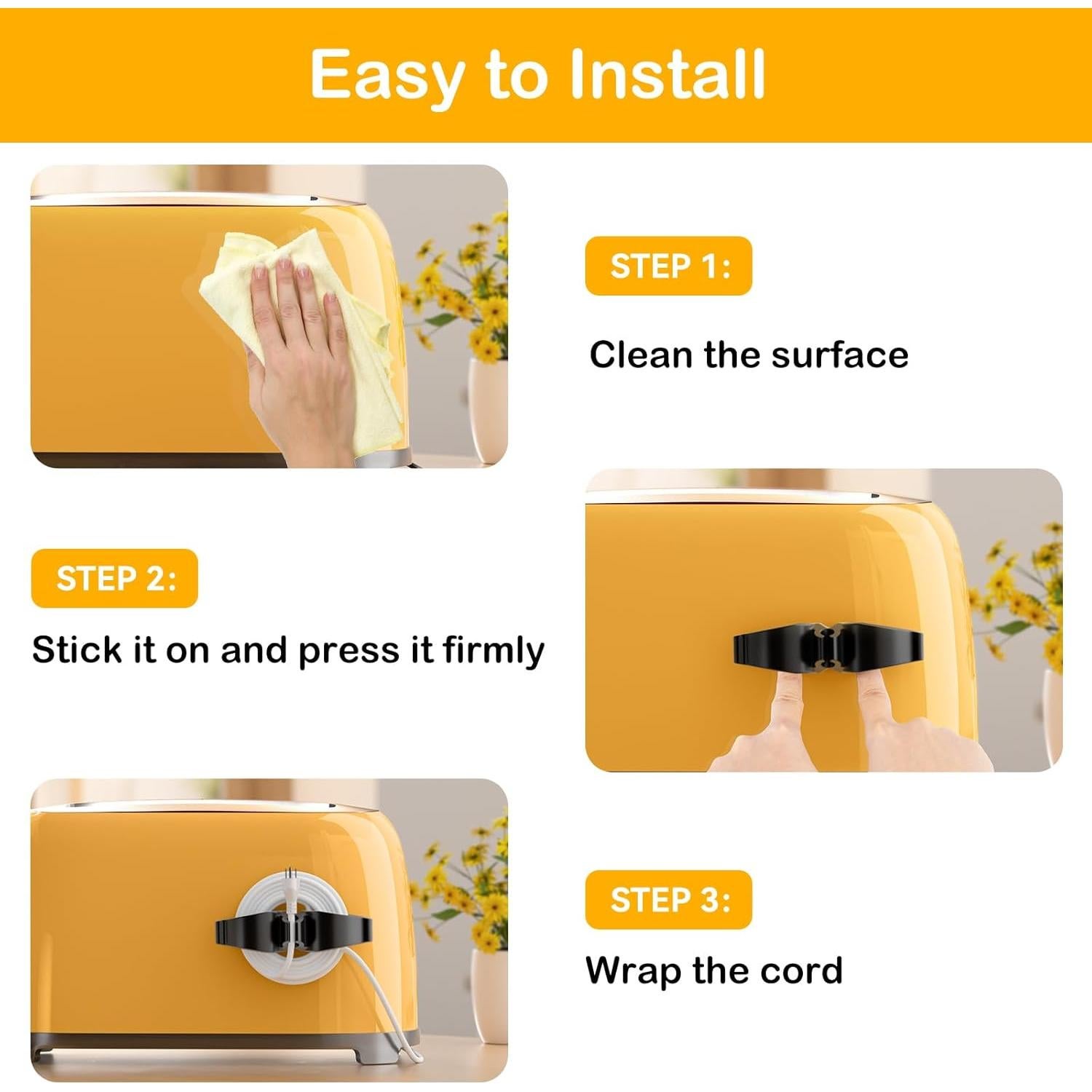 Easy to Install

STEP 1:

Clean the surface

STEP 2:

Stick it on and press it firmly

STEP 3:

Wrap the cord