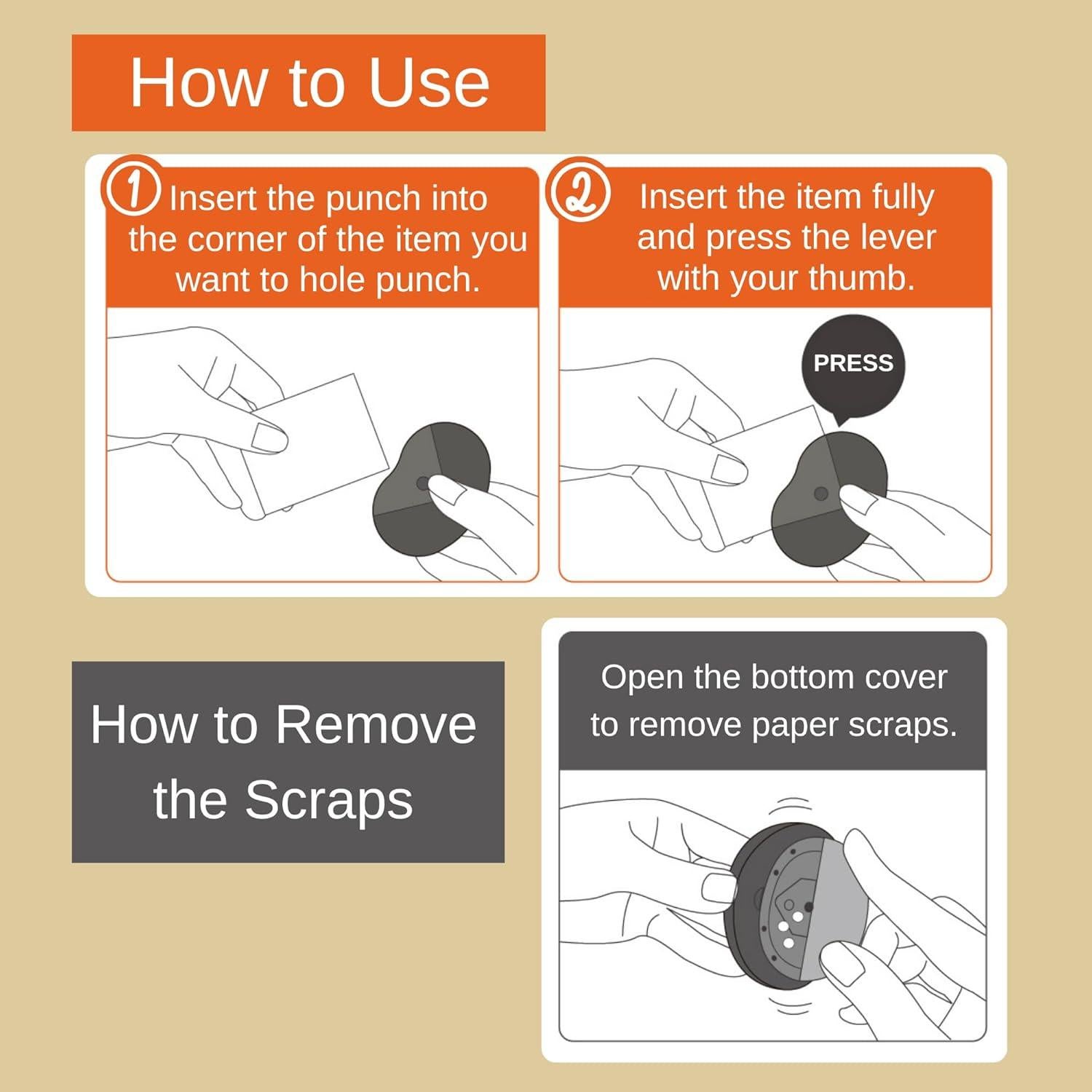 How to Use

① Insert the punch into the corner of the item you want to hole punch.

② Insert the item fully and press the lever with your thumb.

PRESS

How to Remove the Scraps

Open the bottom cover to remove paper scraps.