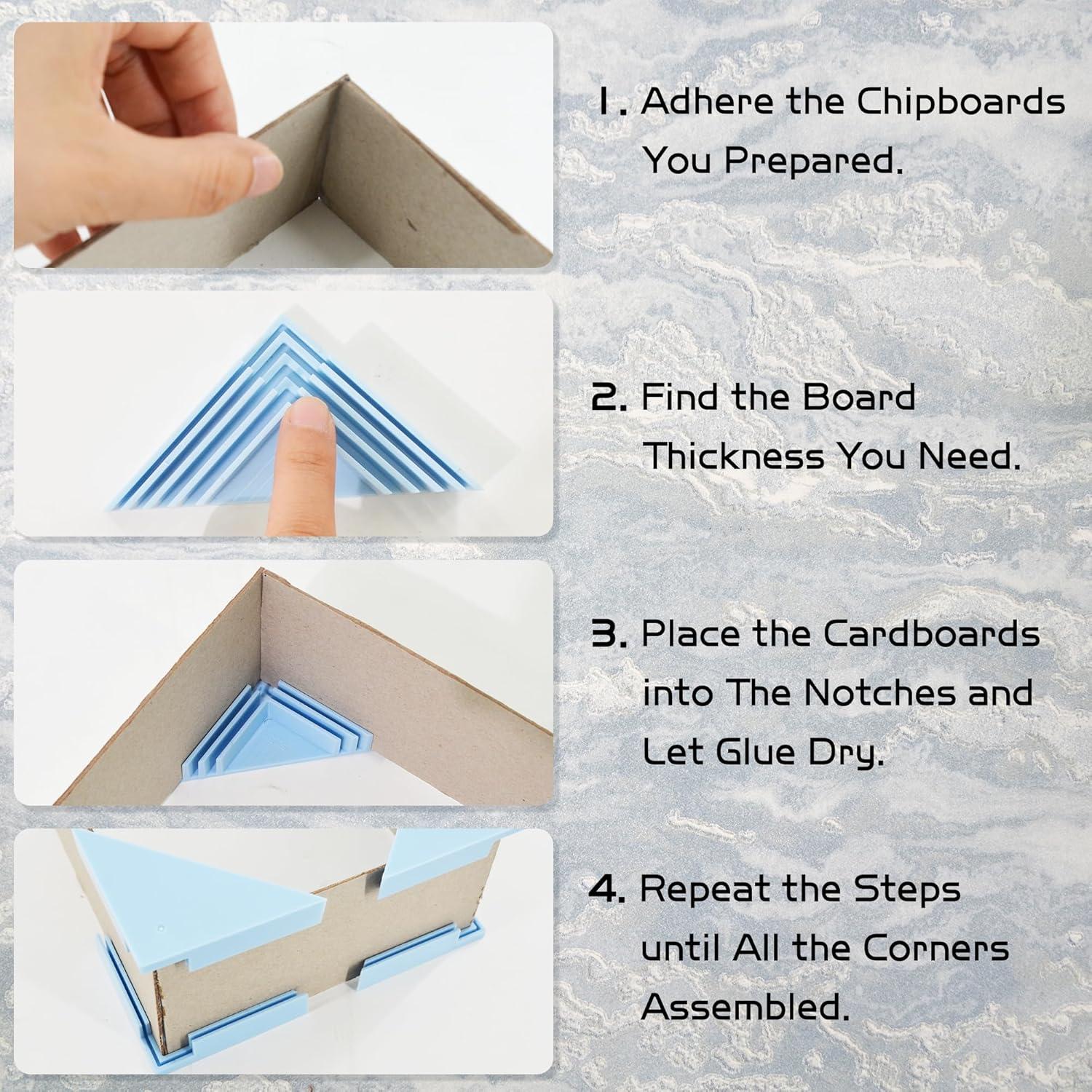 1. Adhere the Chipboards You Prepared.

2. Find the Board Thickness You Need.

3. Place the Cardboards into The Notches and Let Glue Dry.

4. Repeat the Steps until All the Corners Assembled.