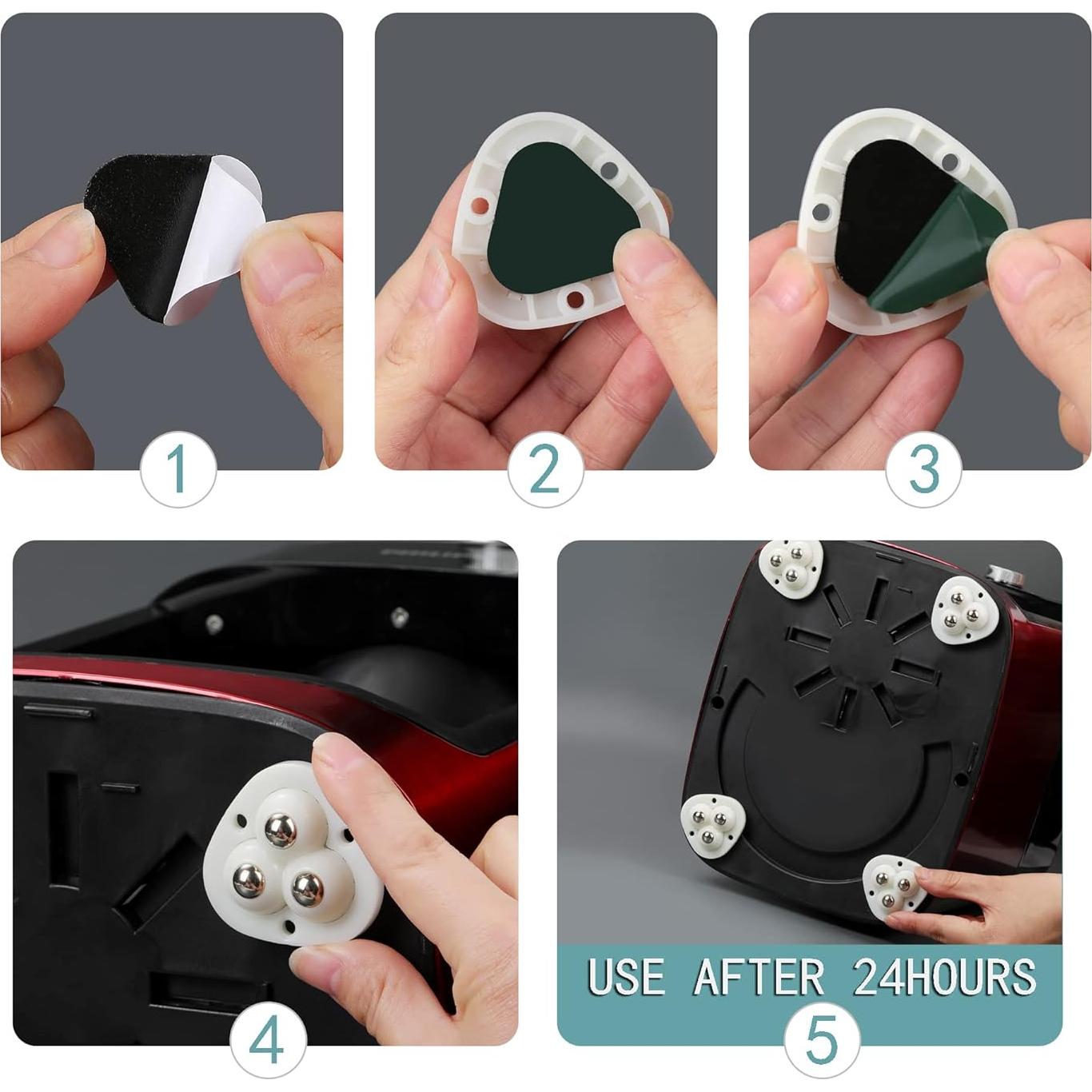 1

2

3

4

USE AFTER 24HOURS

5