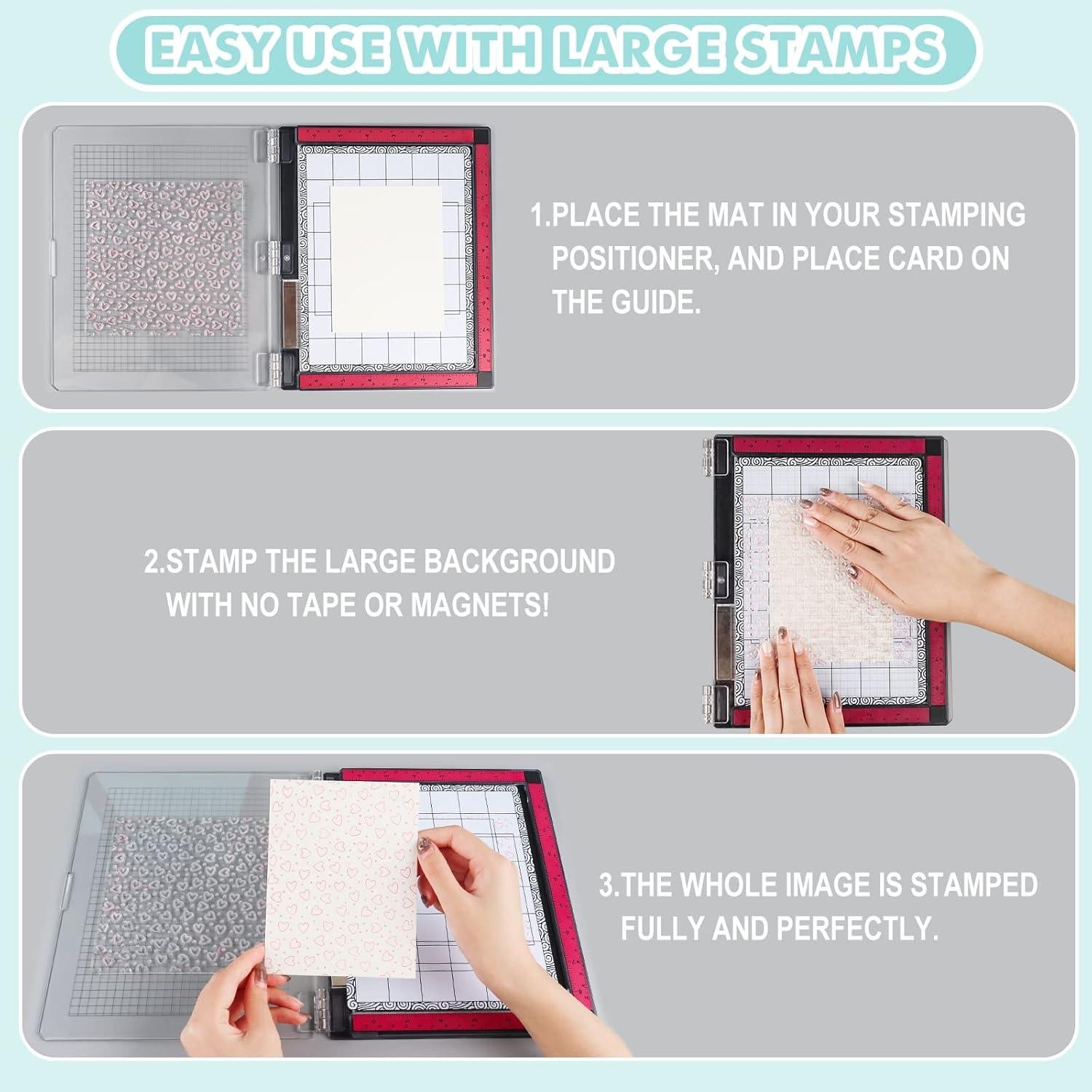 EASY USE WITH LARGE STAMPS

1.PLACE THE MAT IN YOUR STAMPING POSITIONER, AND PLACE CARD ON THE GUIDE.

2.STAMP THE LARGE BACKGROUND WITH NO TAPE OR MAGNETS!

3.THE WHOLE IMAGE IS STAMPED FULLY AND PERFECTLY.