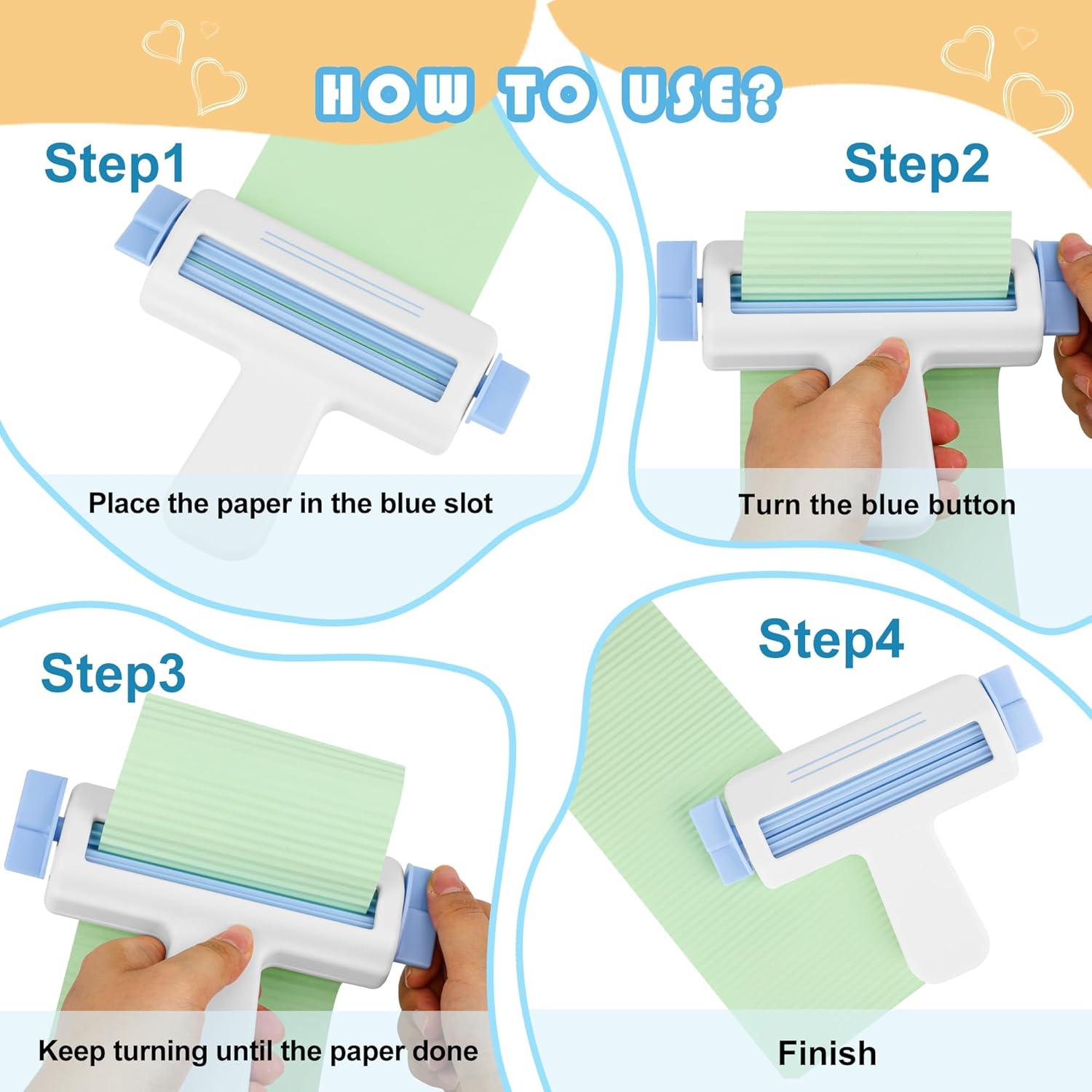 HOW TO USE?

Step1

Place the paper in the blue slot

Step2

Turn the blue button

Step3

Keep turning until the paper done

Step4

Finish