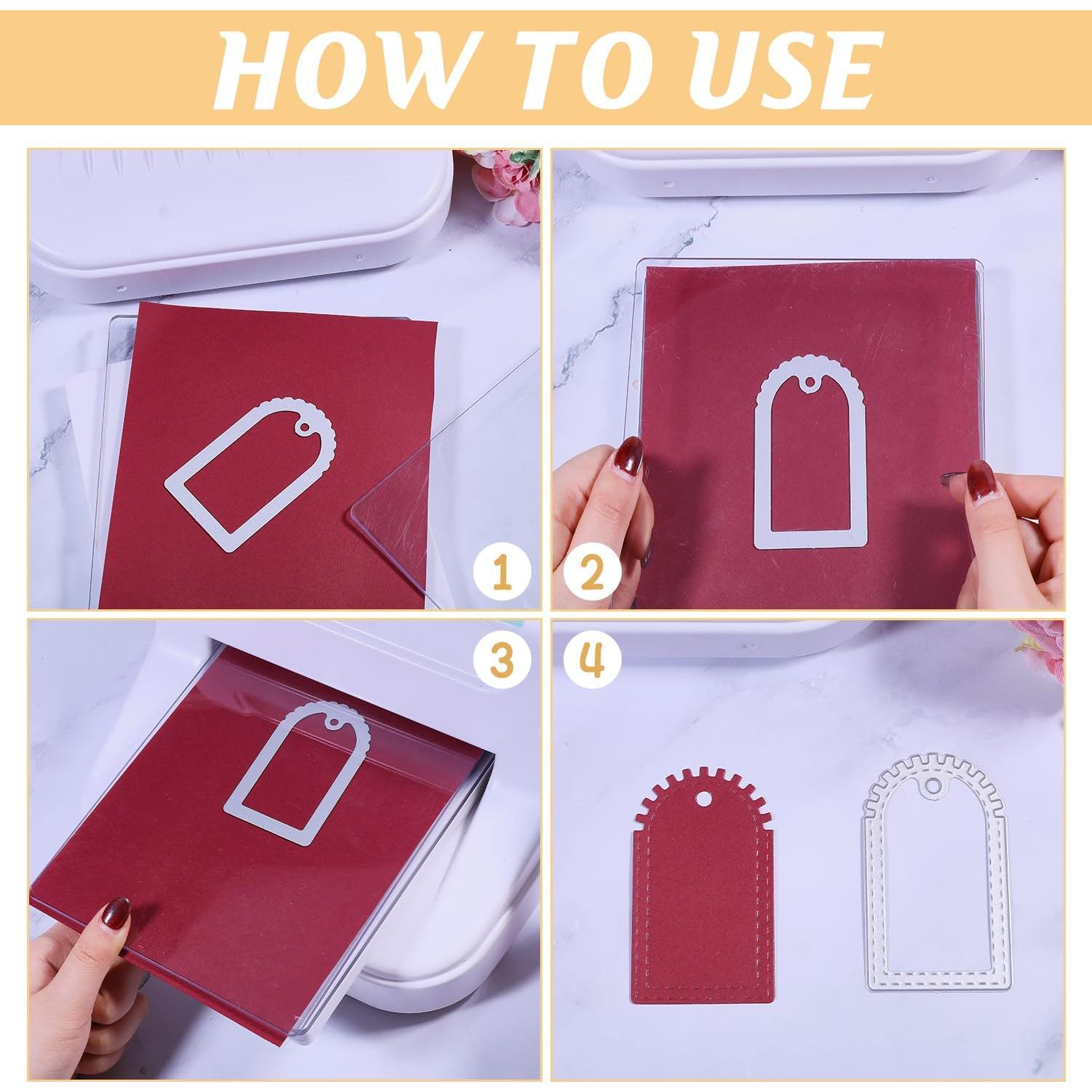 HOW TO USE

1

2

3

4