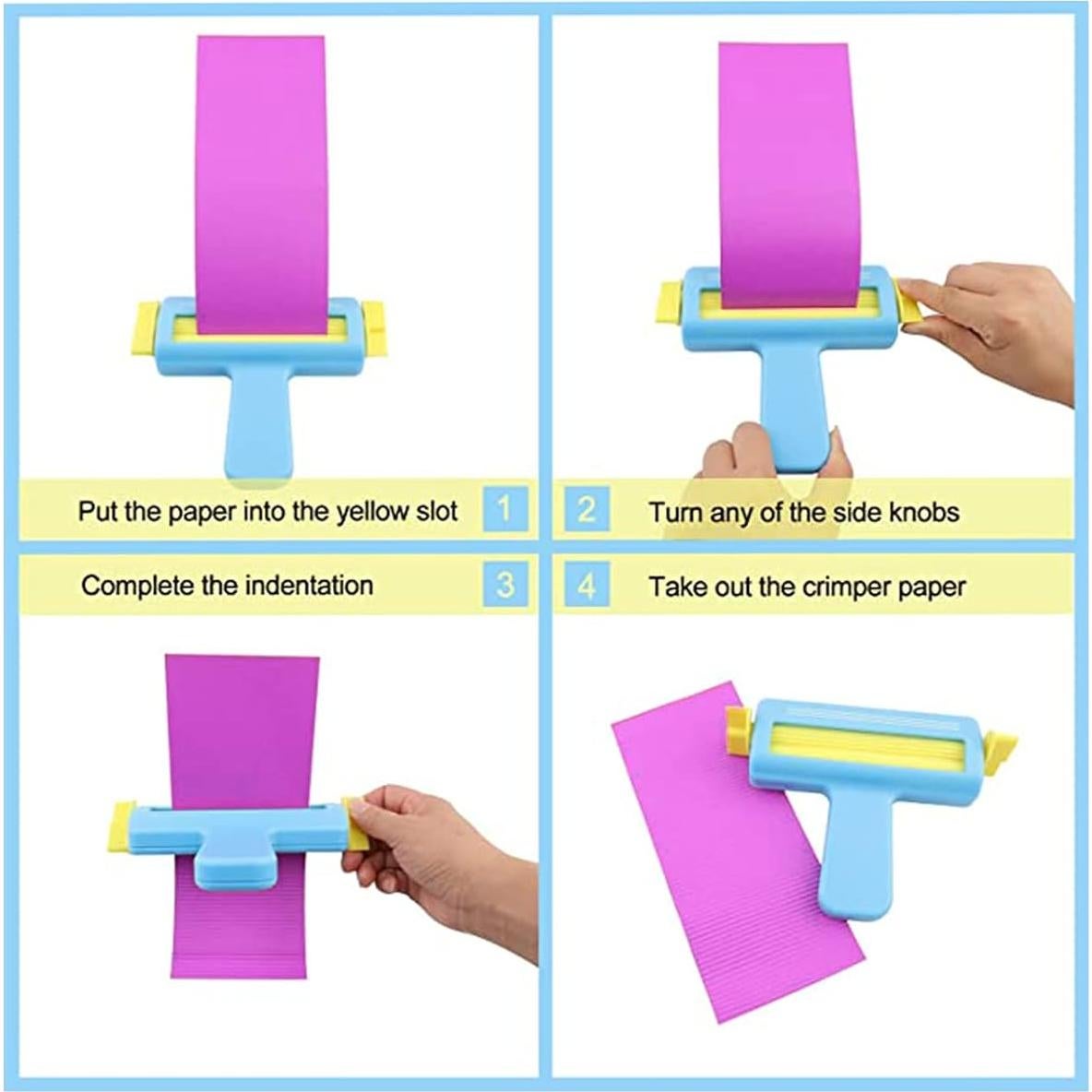 Put the paper into the yellow slot 1

2 Turn any of the side knobs

Complete the indentation 3

4 Take out the crimper paper