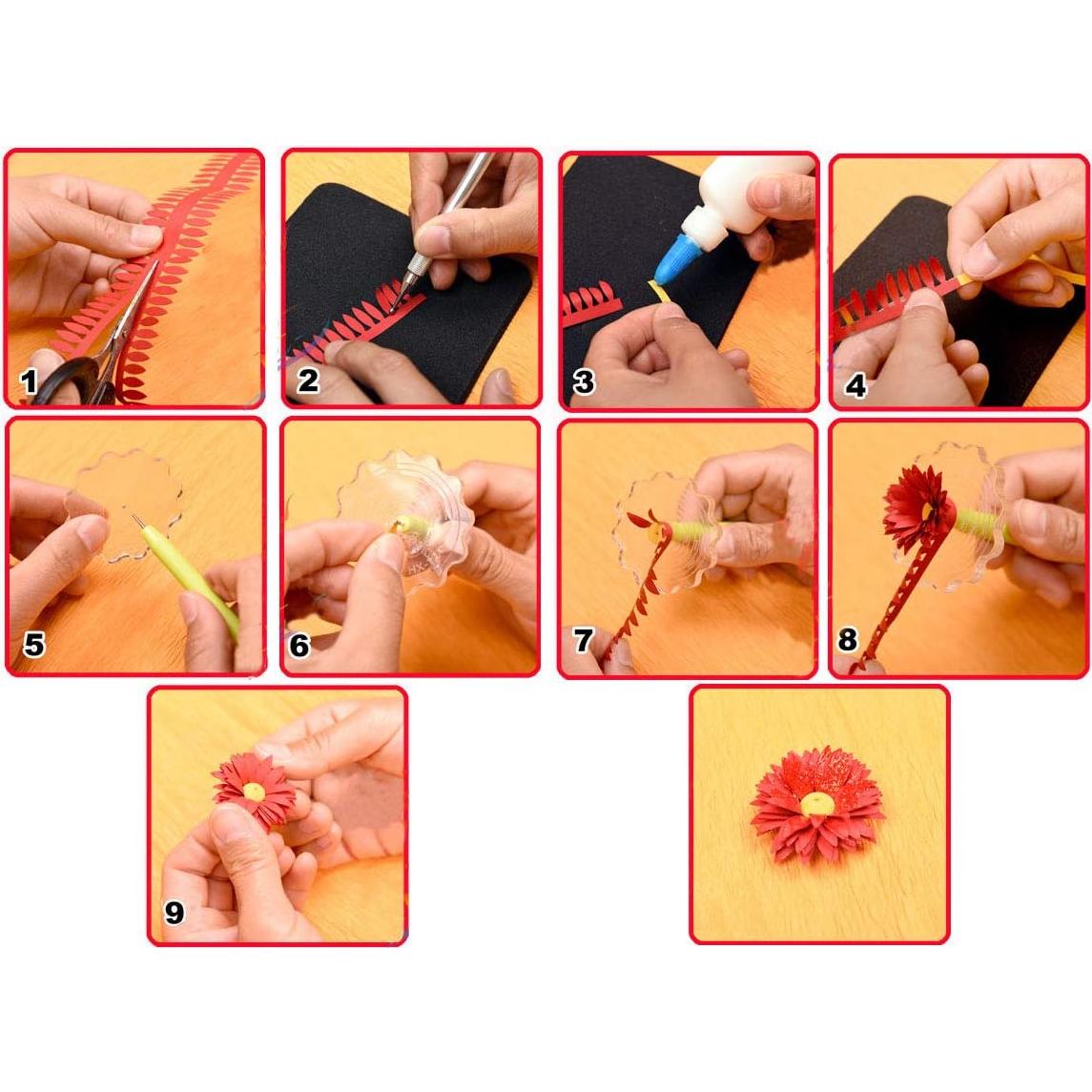 1
2
3
4
5
6
7
8
9