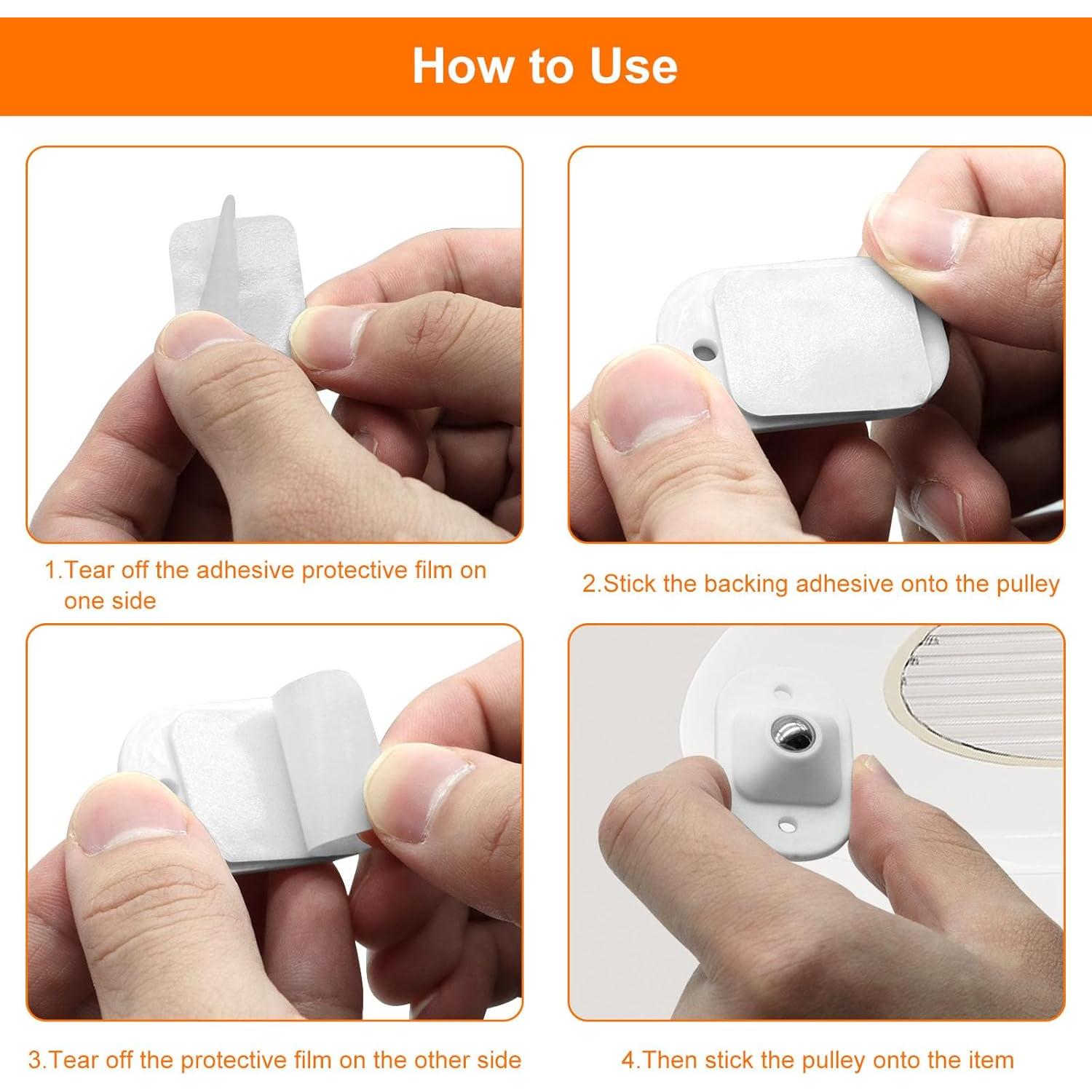 How to Use

1.Tear off the adhesive protective film on one side

2.Stick the backing adhesive onto the pulley

3.Tear off the protective film on the other side

4.Then stick the pulley onto the item