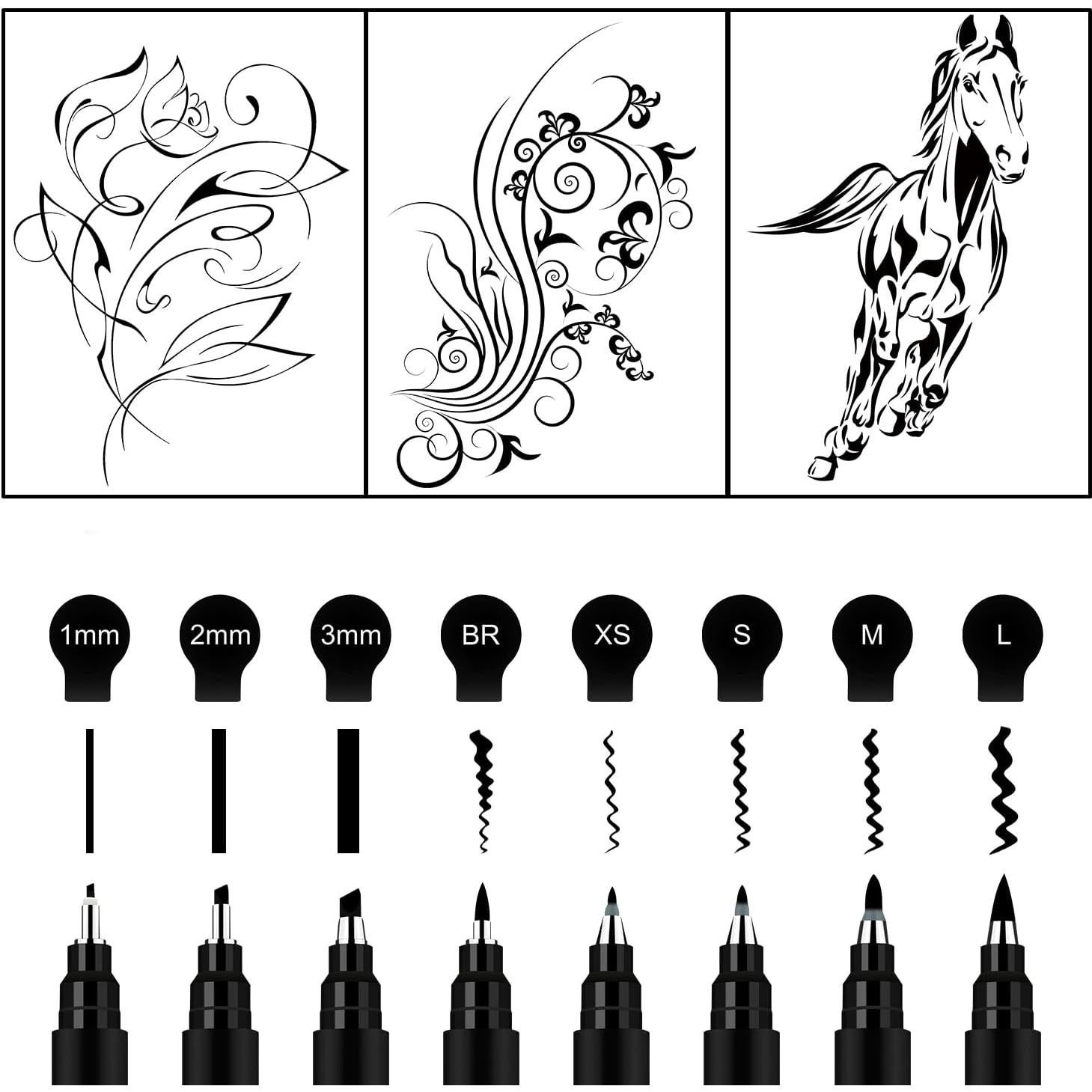 1mm 2mm 3mm BR XS S M L