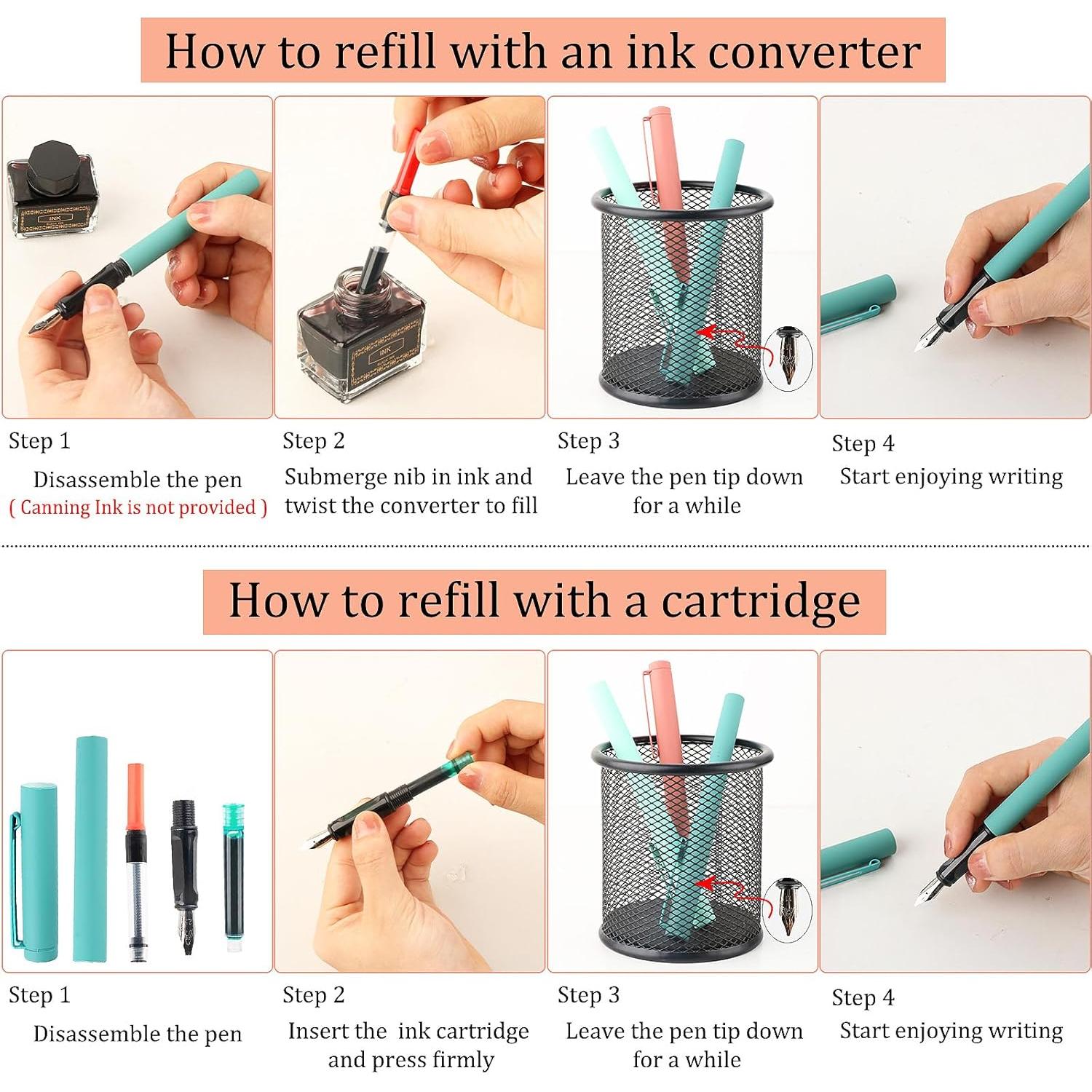 How to refill with an ink converter

INK

INK

Step 1
Disassemble the pen
( Canning Ink is not provided )

Step 2
Submerge nib in ink and twist the converter to fill

Step 3
Leave the pen tip down for a while

Step 4
Start enjoying writing

How to refill with a cartridge

Step 1
Disassemble the pen

Step 2
Insert the ink cartridge and press firmly

Step 3
Leave the pen tip down for a while

Step 4
Start enjoying writing