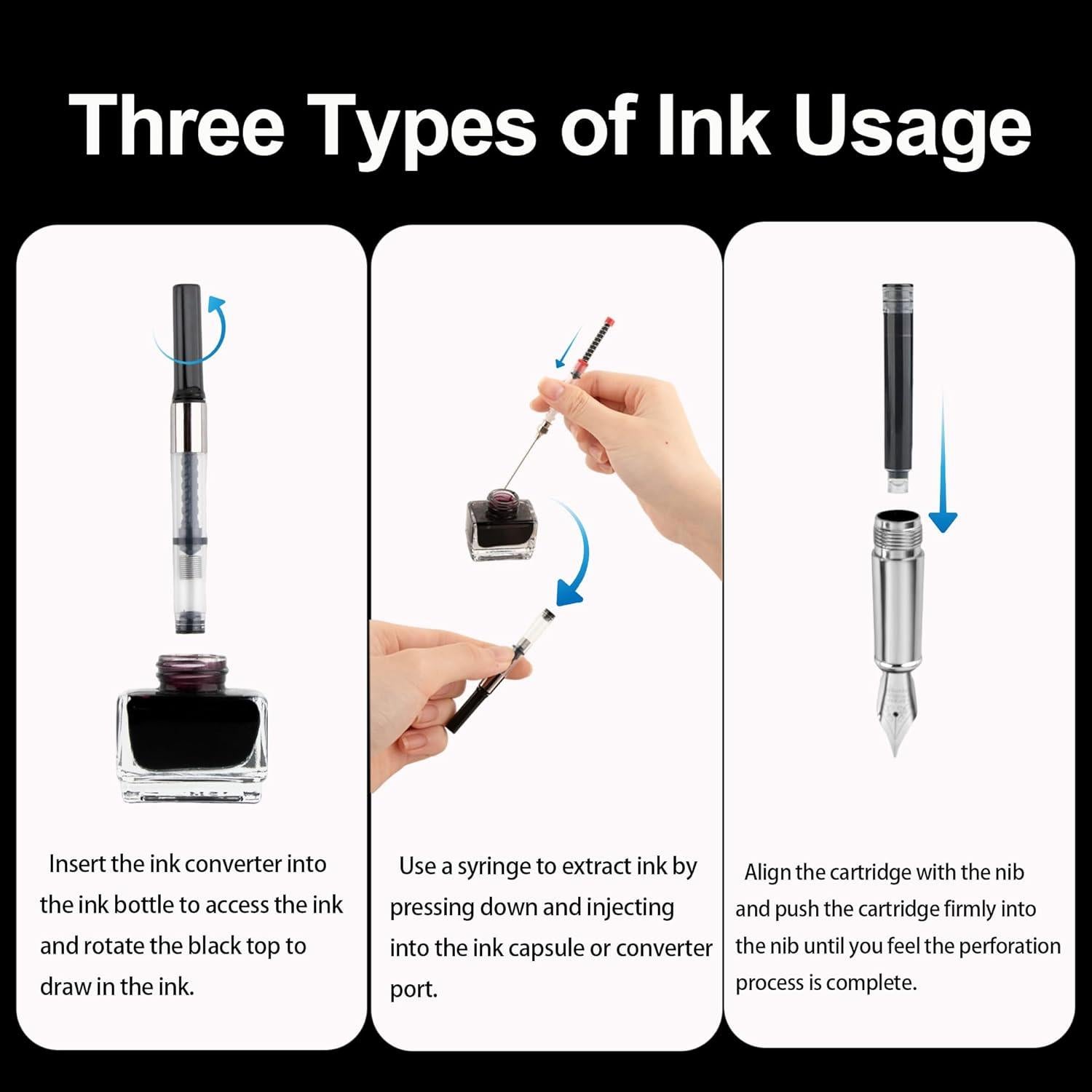 Three Types of Ink Usage

Insert the ink converter into the ink bottle to access the ink and rotate the black top to draw in the ink.

Use a syringe to extract ink by pressing down and injecting into the ink capsule or converter port.

Align the cartridge with the nib and push the cartridge firmly into the nib until you feel the perforation process is complete.