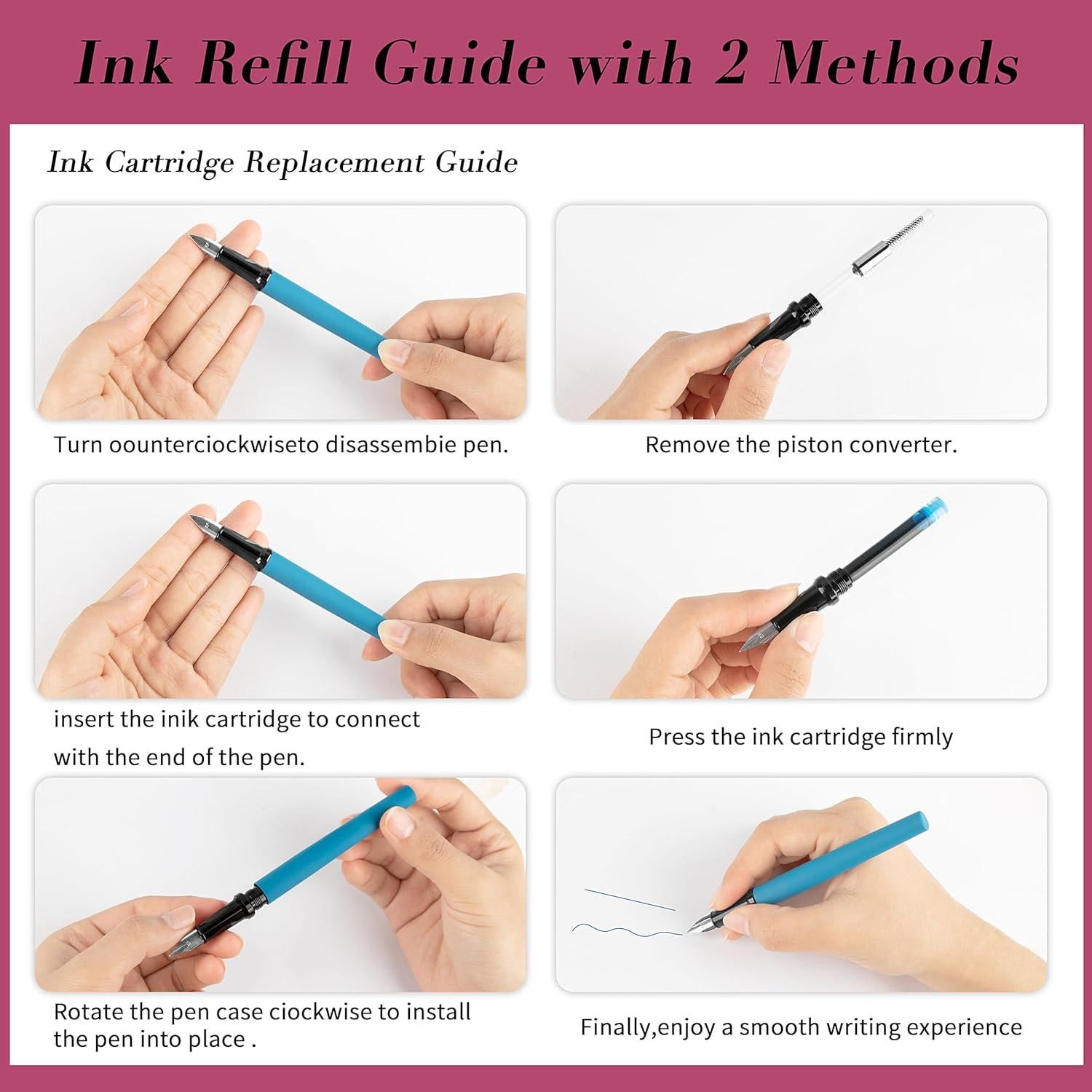 Ink Refill Guide with 2 Methods

Ink Cartridge Replacement Guide

Turn oounterciockwiseto disassembie pen.

Remove the piston converter.

insert the inik cartridge to connect with the end of the pen.

Press the ink cartridge firmly

Rotate the pen case ciockwise to install the pen into place .

Finally,enjoy a smooth writing experience