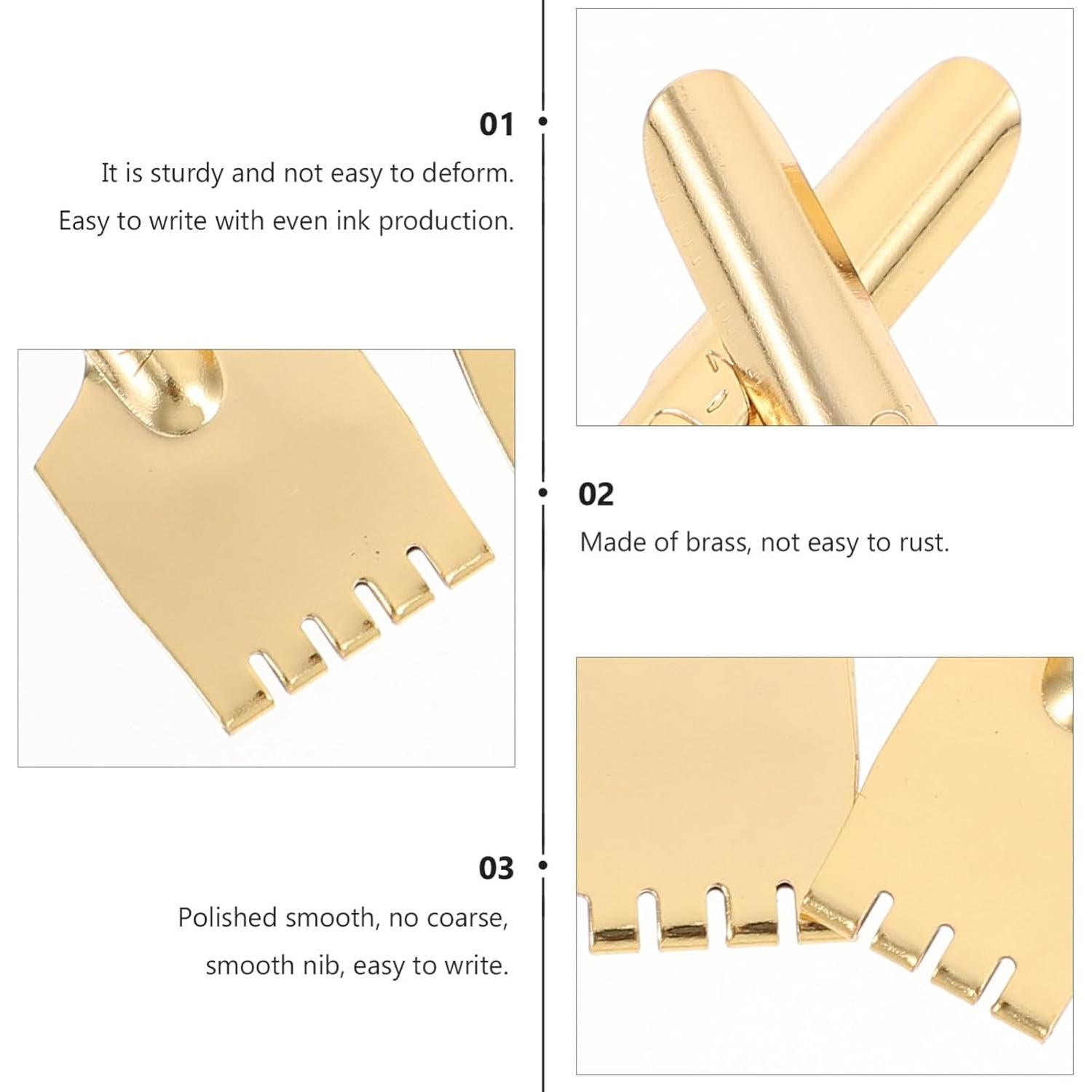 01

It is sturdy and not easy to deform.
Easy to write with even ink production.

02

Made of brass, not easy to rust.

03

Polished smooth, no coarse,
smooth nib, easy to write.