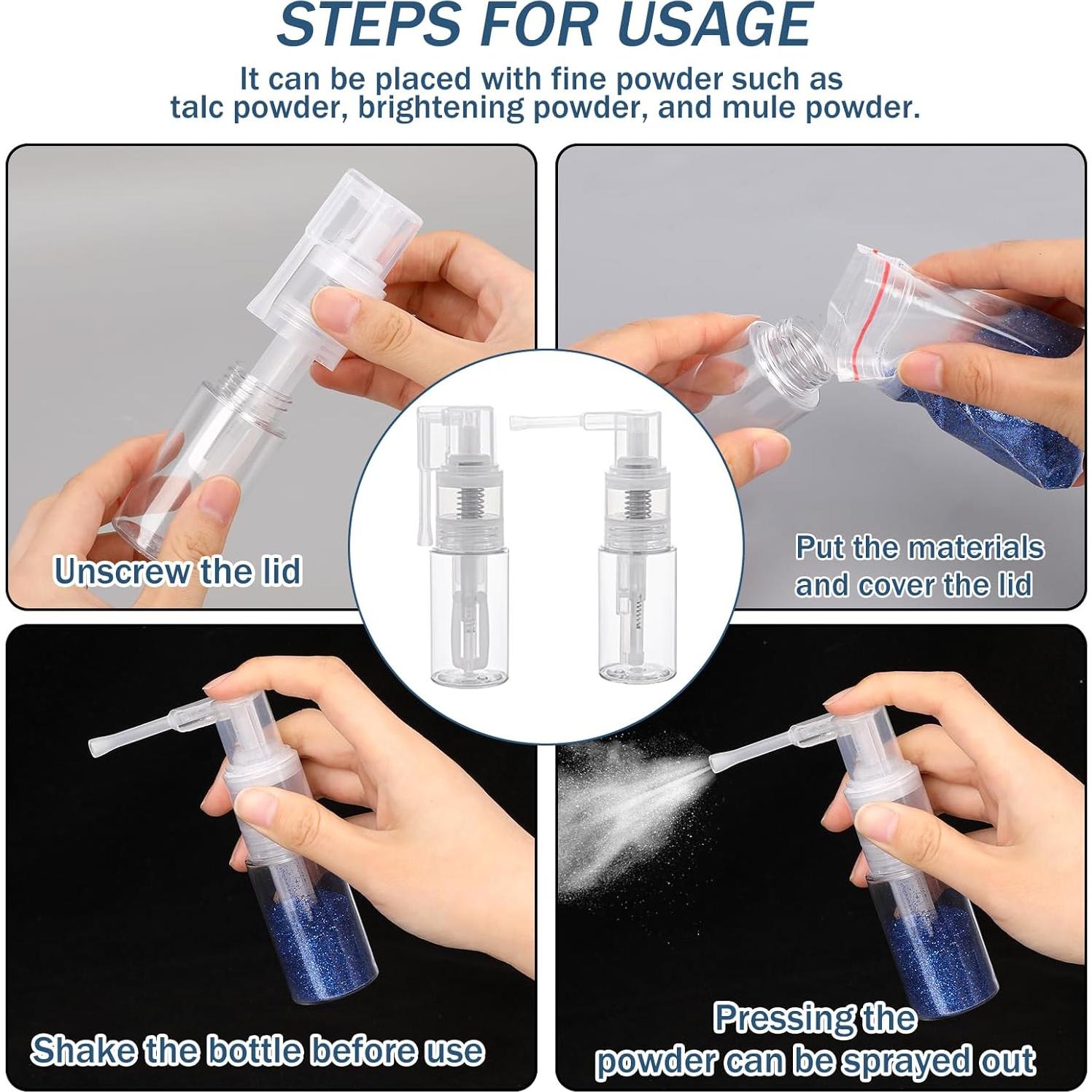 STEPS FOR USAGE

It can be placed with fine powder such as talc powder, brightening powder, and mule powder.

Unscrew the lid

Put the materials and cover the lid

Shake the bottle before use

Pressing the powder can be sprayed out