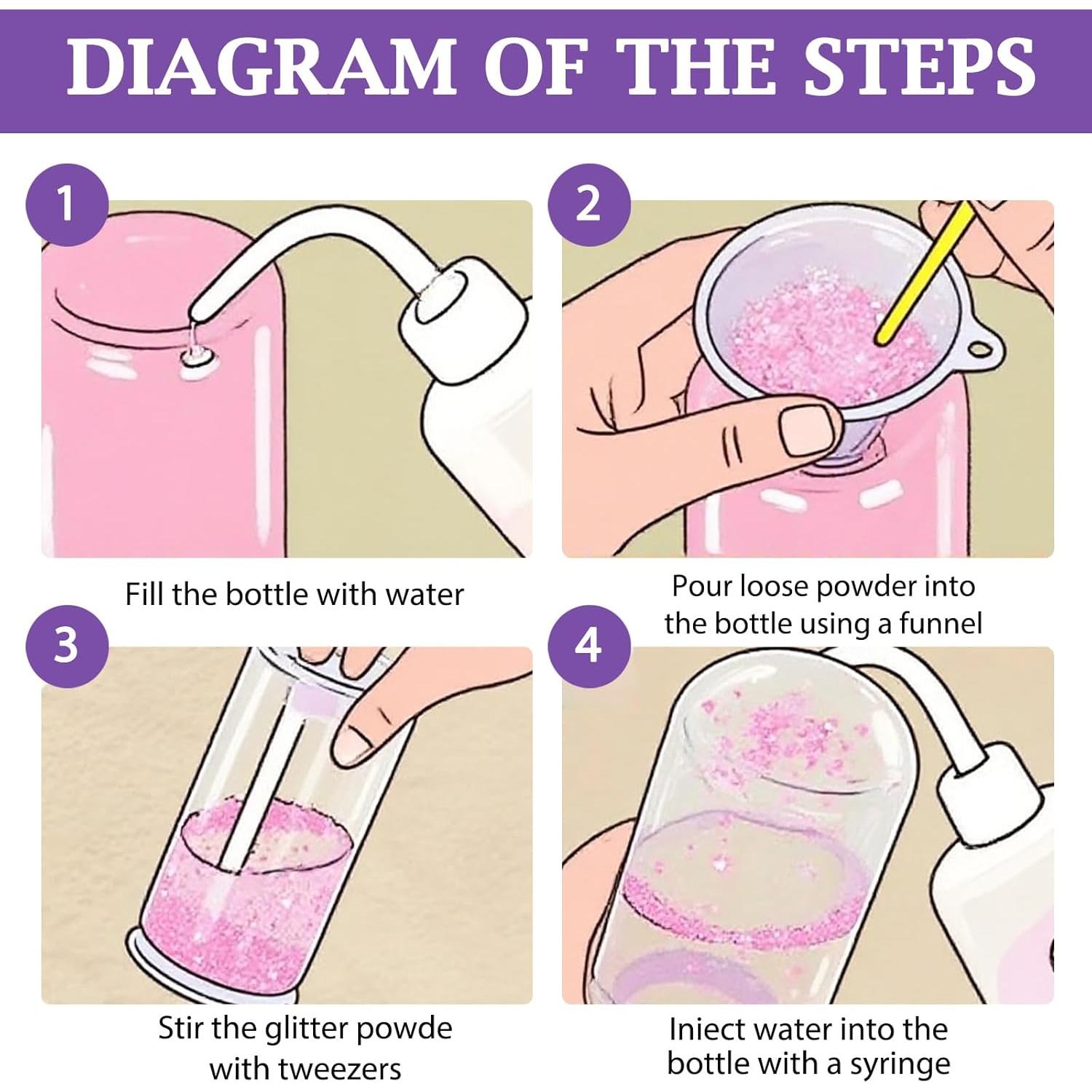 DIAGRAM OF THE STEPS

1

Fill the bottle with water

2

Pour loose powder into the bottle using a funnel

3

Stir the glitter powde with tweezers

4

Iniect water into the bottle with a syringe