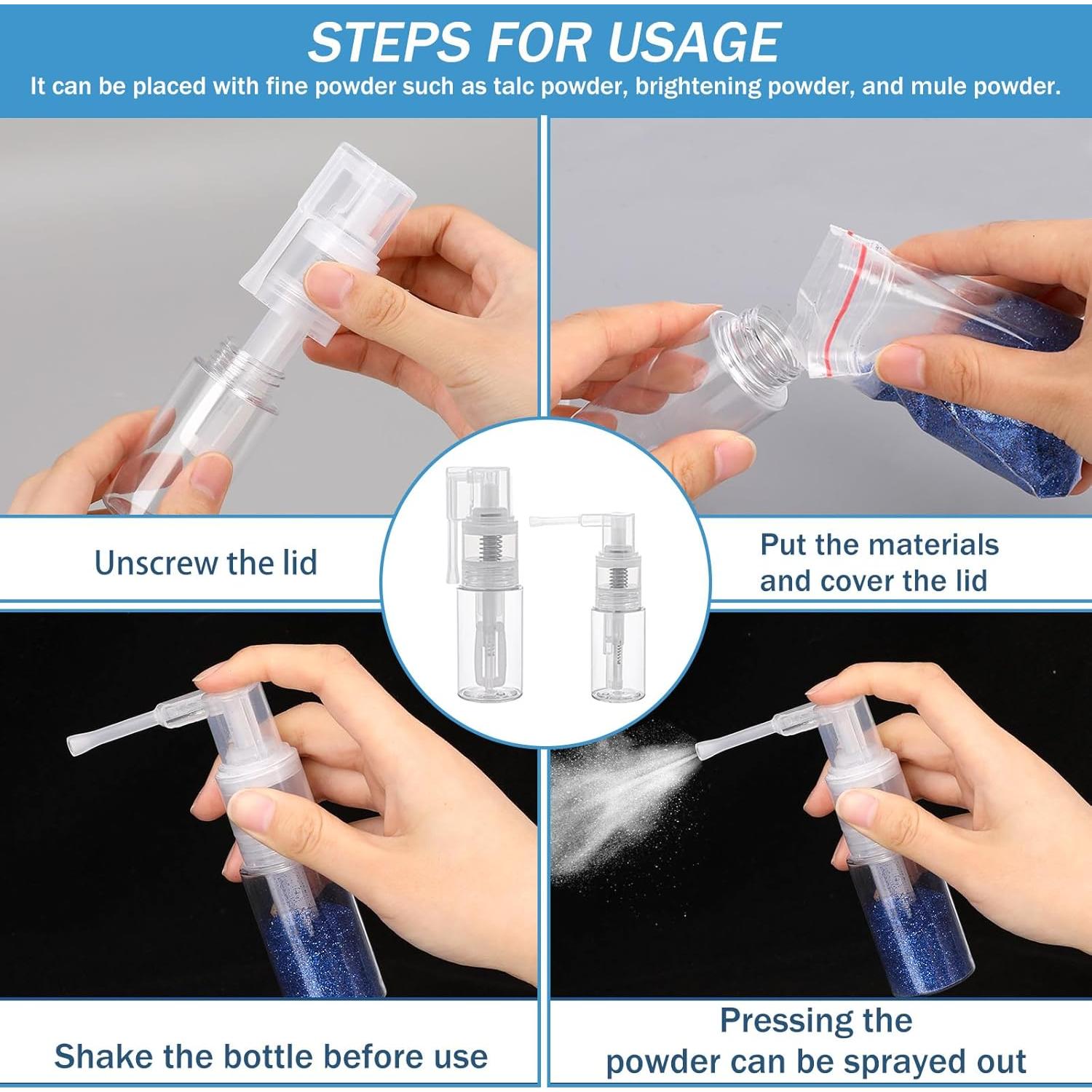 STEPS FOR USAGE

It can be placed with fine powder such as talc powder, brightening powder, and mule powder.

Unscrew the lid

Put the materials and cover the lid

Shake the bottle before use

Pressing the powder can be sprayed out