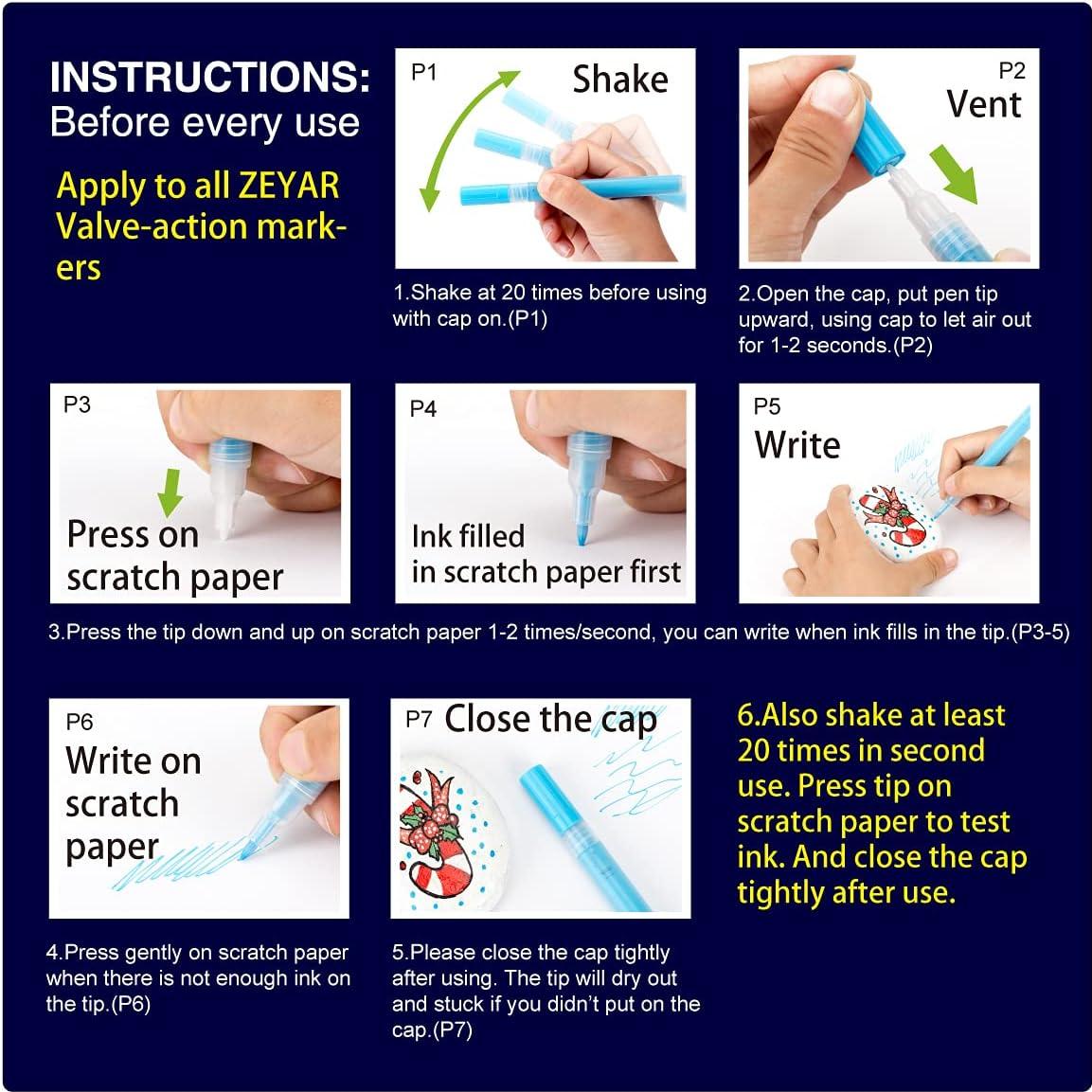 INSTRUCTIONS:
Before every use

Apply to all ZEYAR Valve-action markers

P1
Shake

1.Shake at 20 times before using with cap on.(P1)

P2
Vent

2.Open the cap, put pen tip upward, using cap to let air out for 1-2 seconds.(P2)

P3
Press on scratch paper

P4
Ink filled in scratch paper first

P5
Write

3.Press the tip down and up on scratch paper 1-2 times/second, you can write when ink fills in the tip.(P3-5)

P6
Write on scratch paper

4.Press gently on scratch paper when there is not enough ink on the tip.(P6)

P7
Close the cap

5.Please close the cap tightly after using. The tip will dry out and stuck if you didn't put on the cap.(P7)

6.Also shake at least 20 times in second use. Press tip on scratch paper to test ink. And close the cap tightly after use.