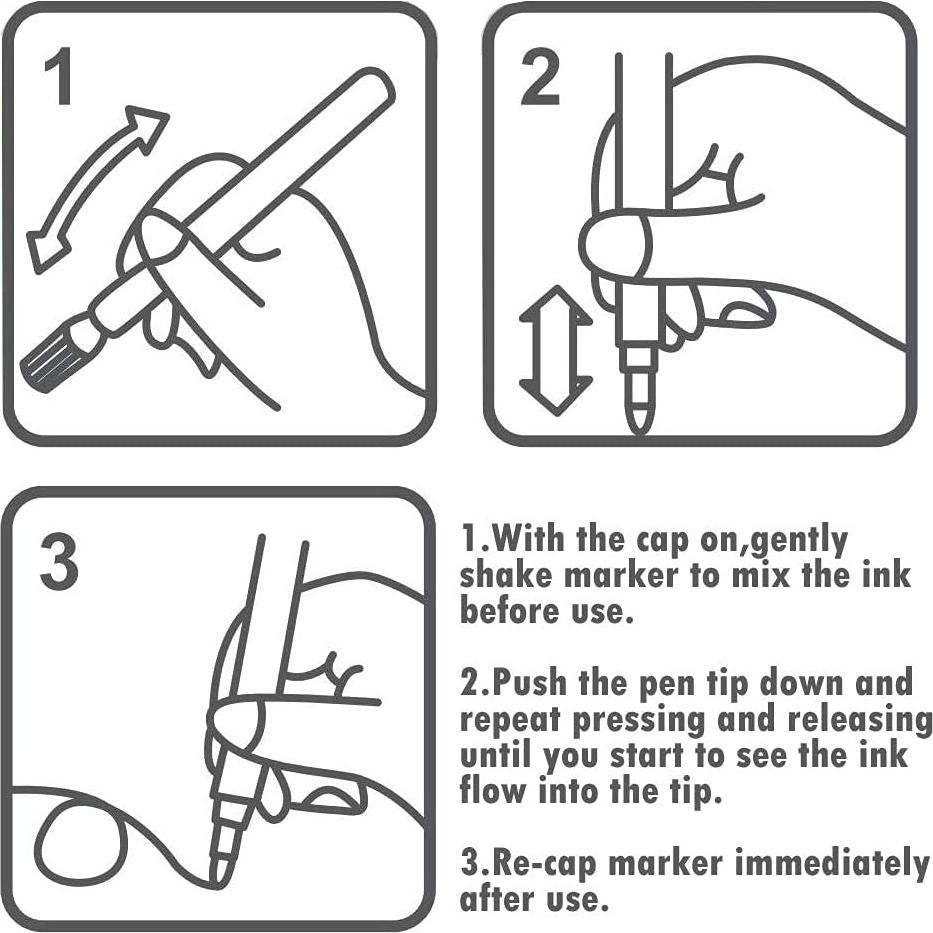 1

2

3

1.With the cap on,gently shake marker to mix the ink before use.

2.Push the pen tip down and repeat pressing and releasing until you start to see the ink flow into the tip.

3.Re-cap marker immediately after use.