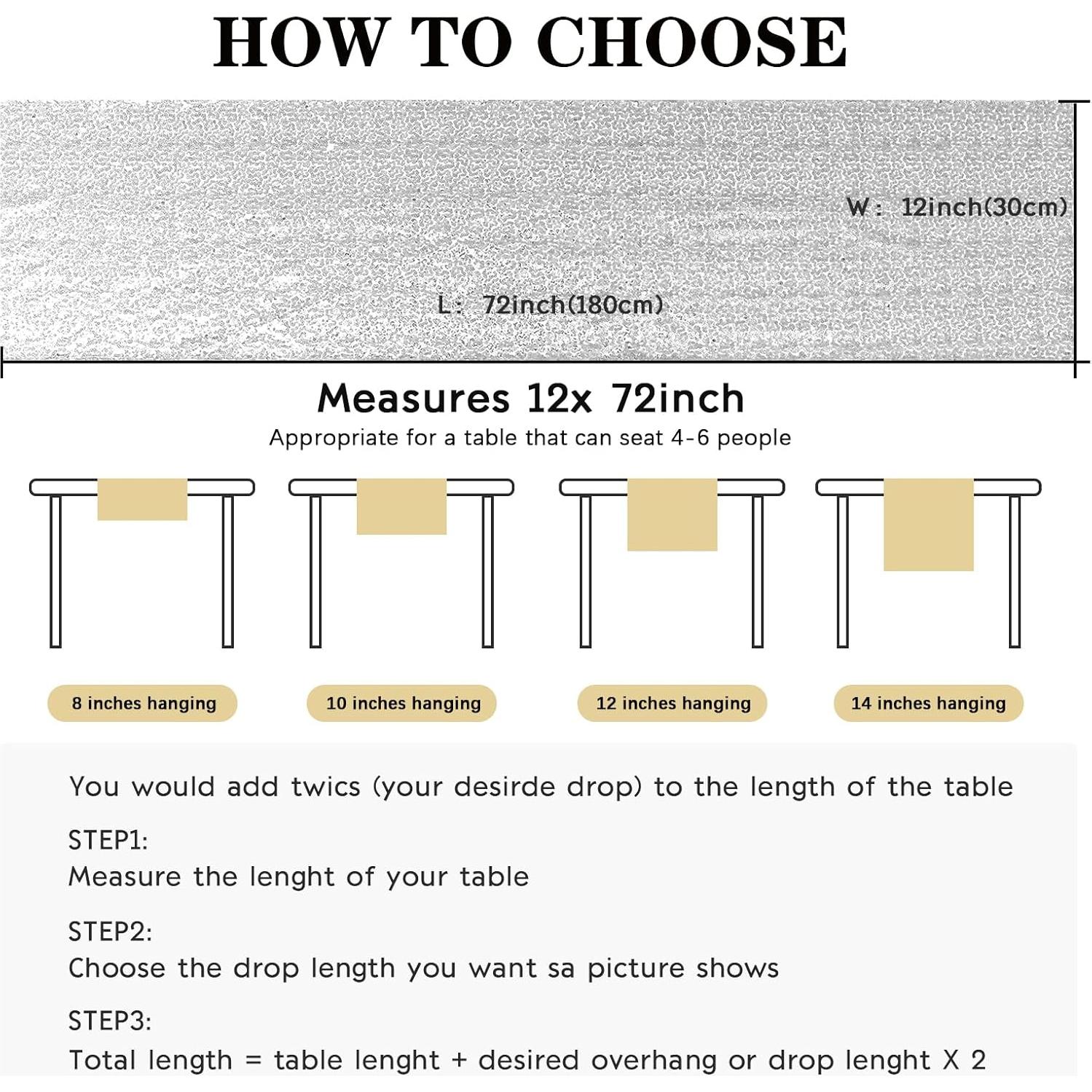 HOW TO CHOOSE

W: 12inch(30cm)

L: 72inch(180cm)

Measures 12x 72inch

Appropriate for a table that can seat 4-6 people

8 inches hanging

10 inches hanging

12 inches hanging

14 inches hanging

You would add twics (your desirde drop) to the length of the table

STEP1:
Measure the lenght of your table

STEP2:
Choose the drop length you want sa picture shows

STEP3:
Total length = table lenght + desired overhang or drop lenght X 2