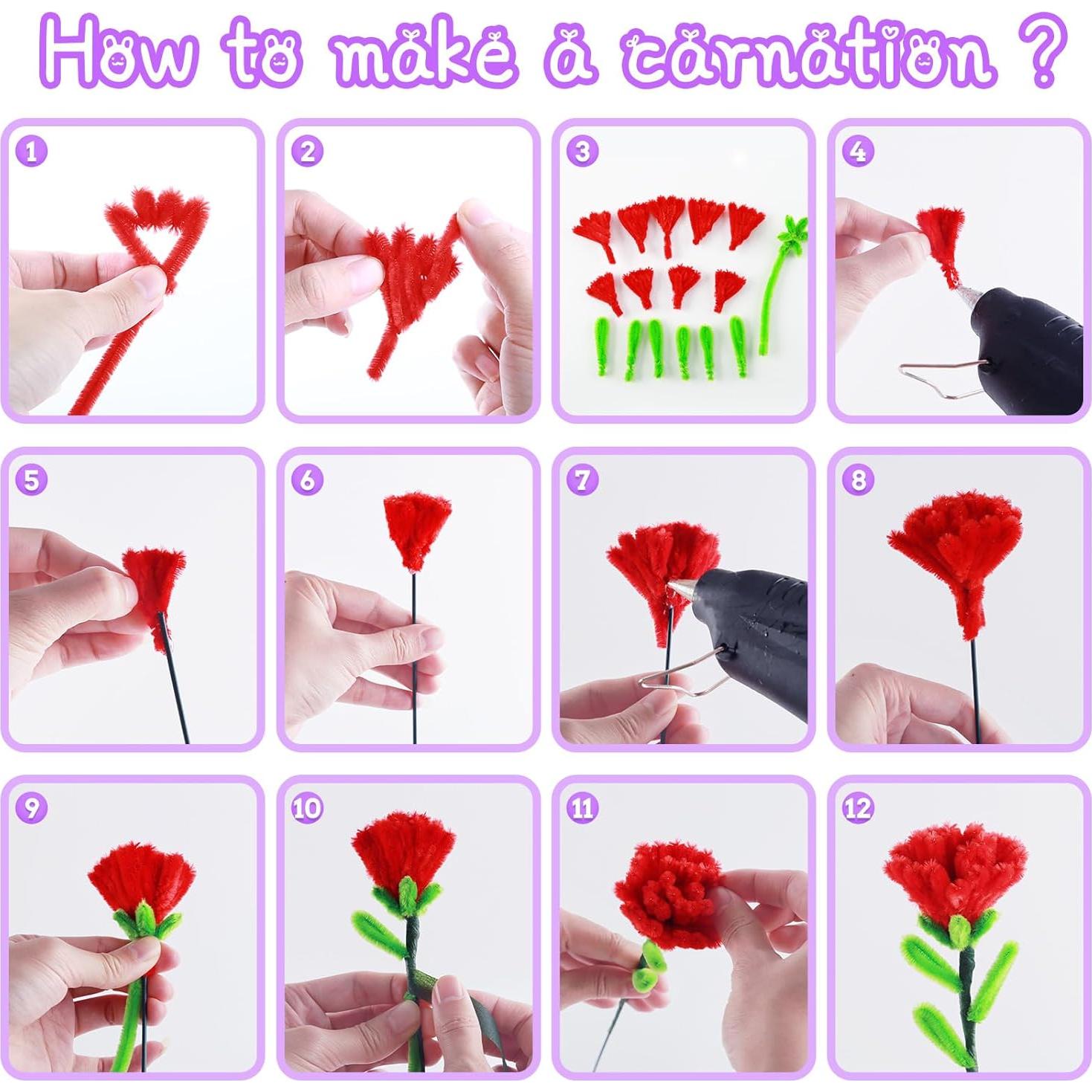 How to make a carnation ?

1

2

3

4

5

6

7

8

9

10

11

12