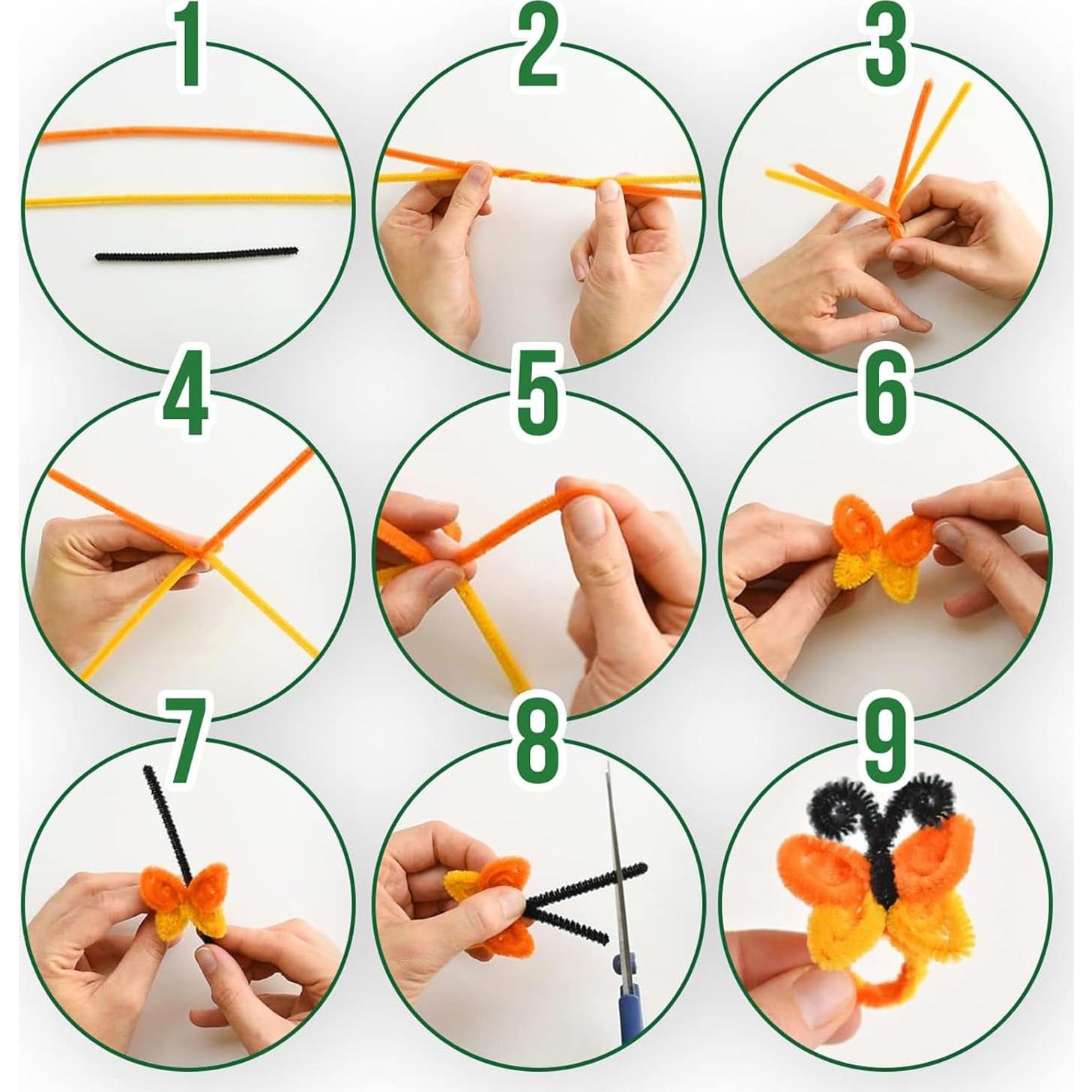 1
2
3
4
5
6
7
8
9