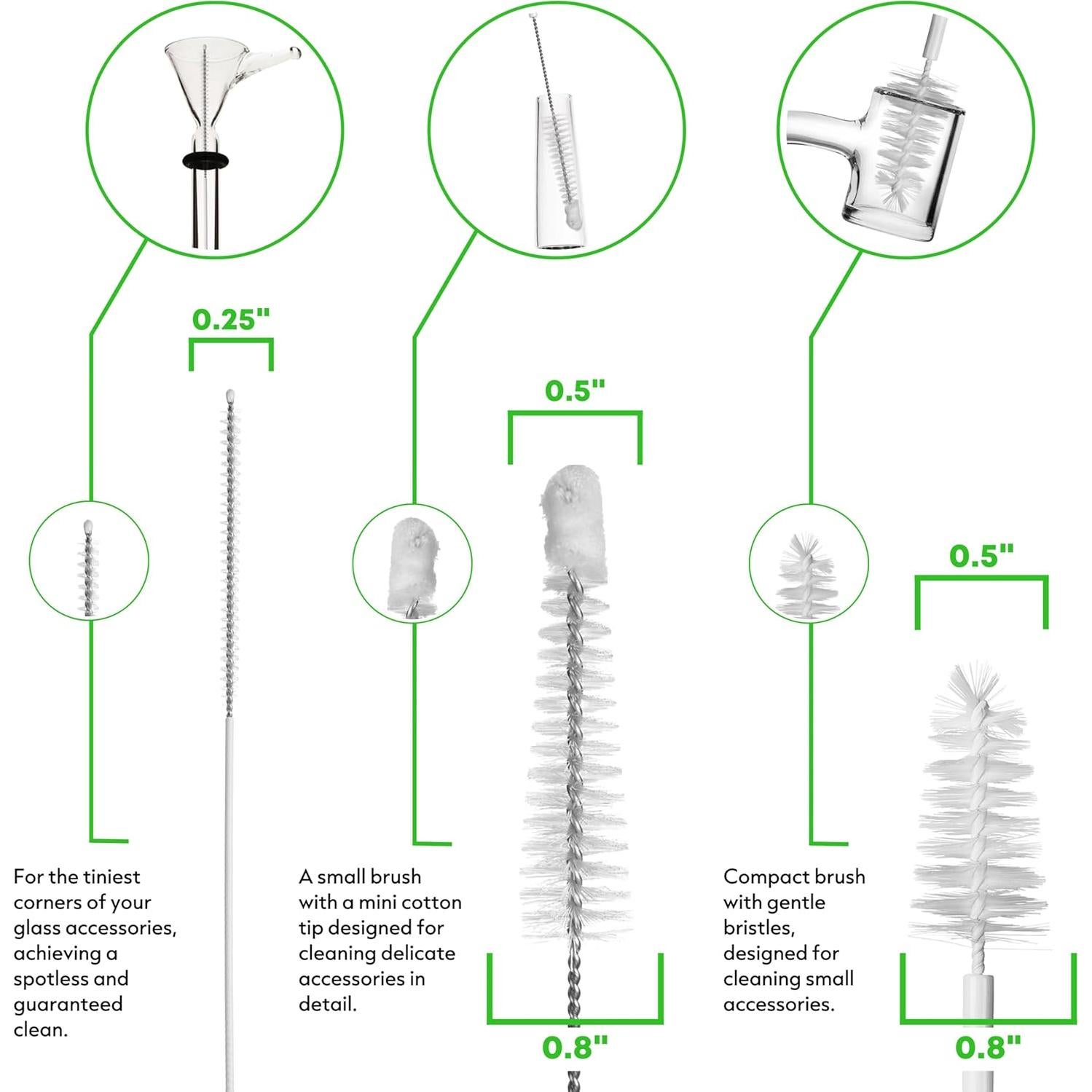 0.25"

For the tiniest corners of your glass accessories, achieving a spotless and guaranteed clean.

0.5"

A small brush with a mini cotton tip designed for cleaning delicate accessories in detail.

0.8"

0.5"

Compact brush with gentle bristles, designed for cleaning small accessories.

0.8"