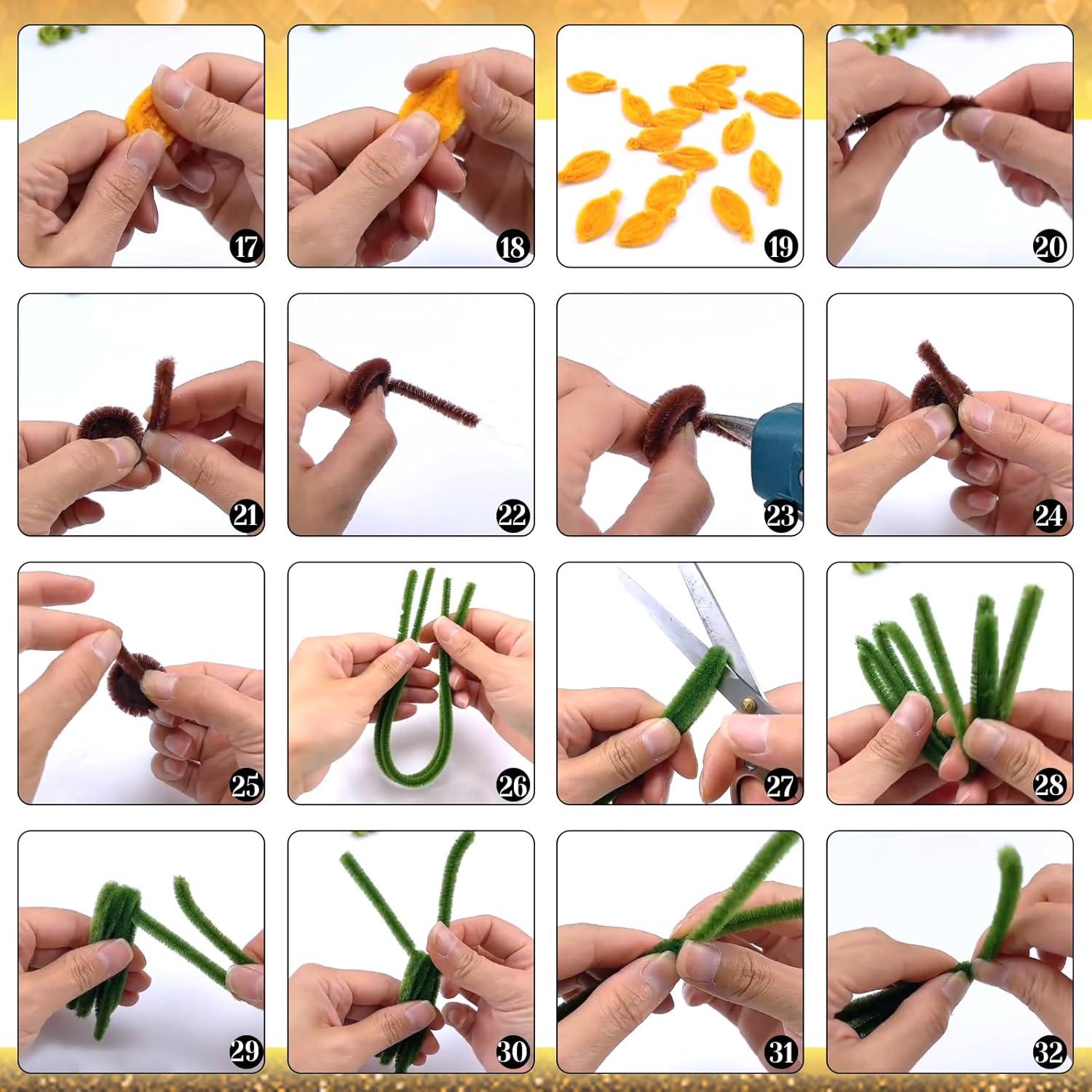 17
18
19
20
21
22
23
24
25
26
27
28
29
30
31
32