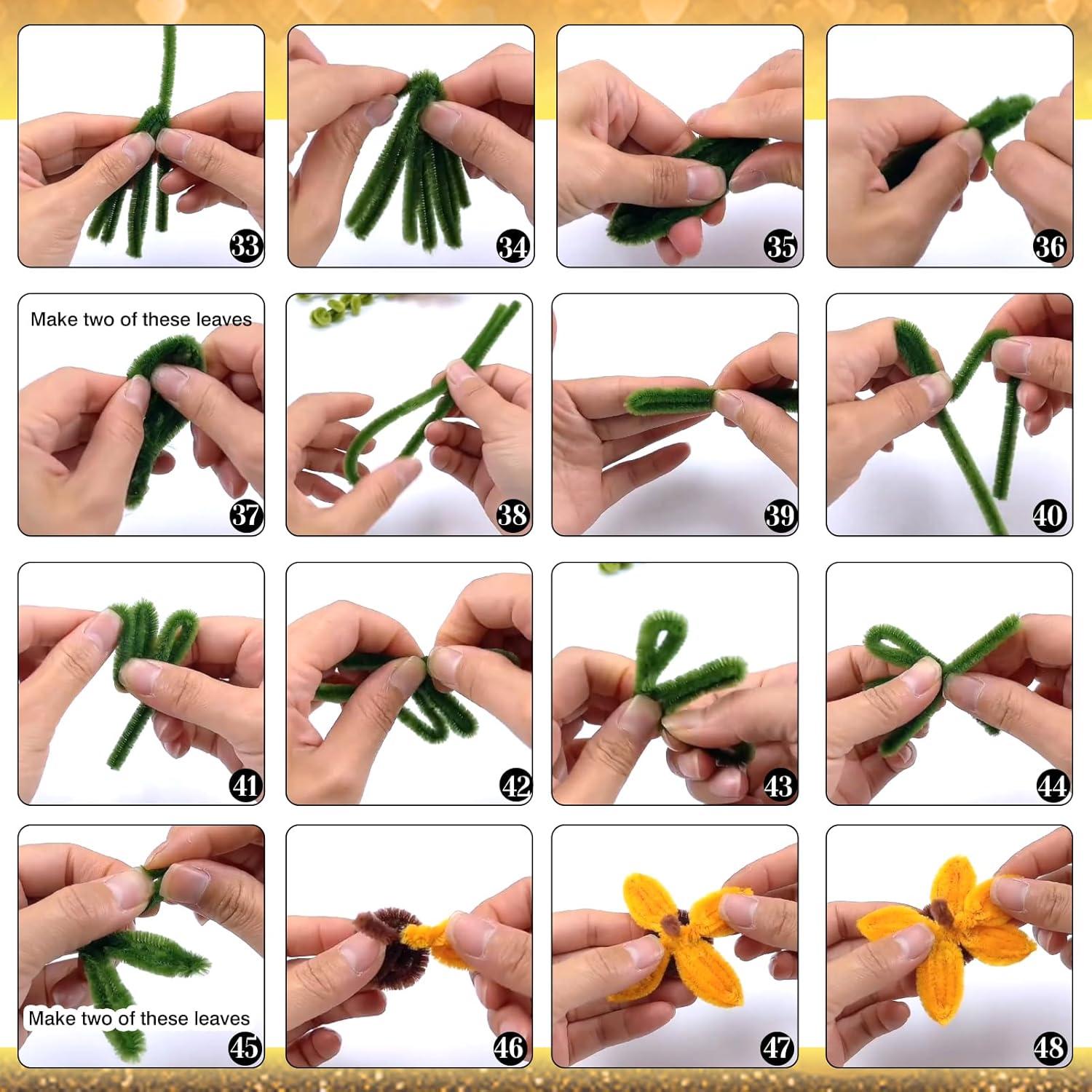 33

34

35

36

Make two of these leaves

37

38

39

40

41

42

43

44

Make two of these leaves

45

46

47

48